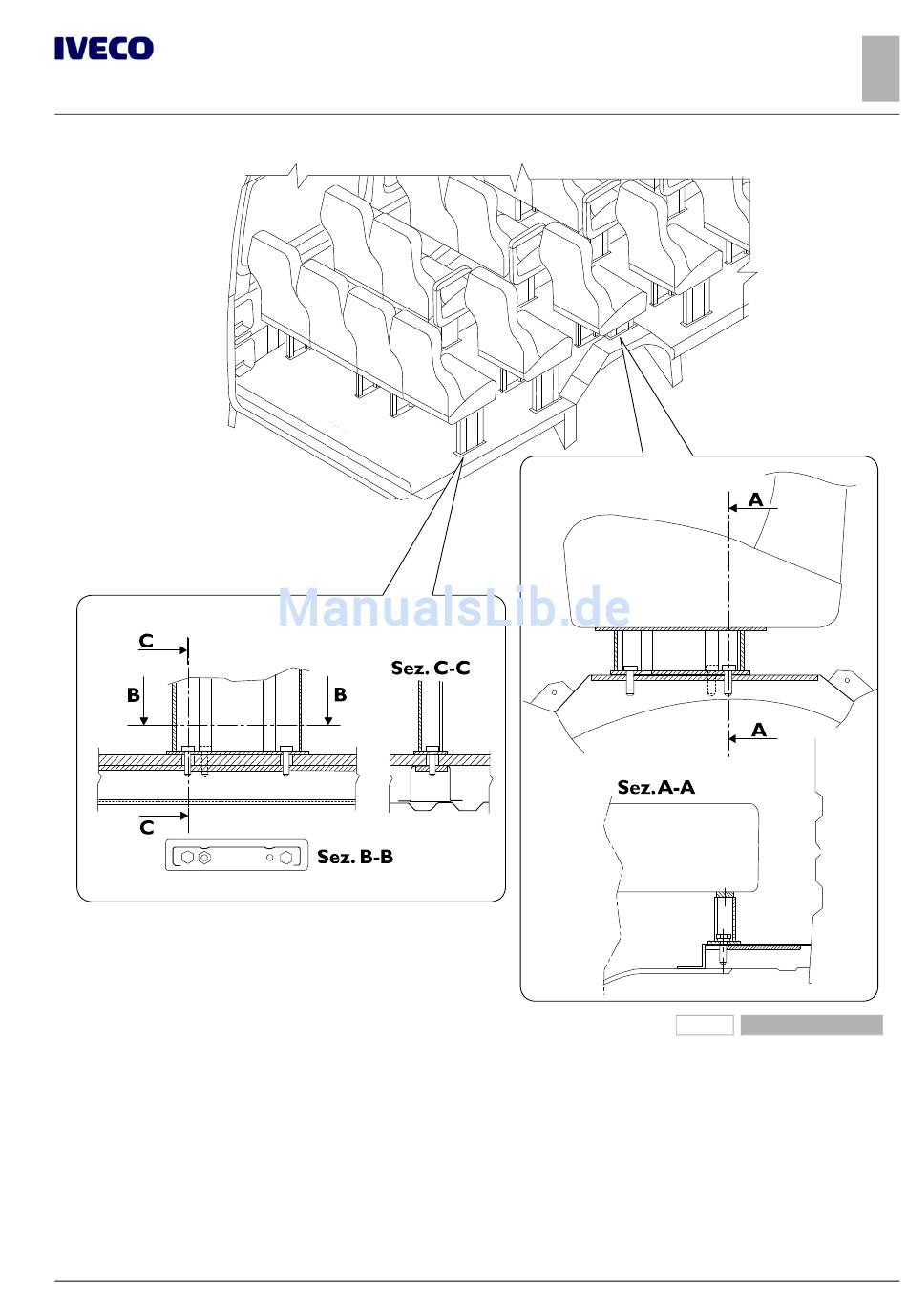 IVECO

ManualsLib.de

C

B

B

C

Sez. C-C

Sez. B-B

A

A

Sez. A-A