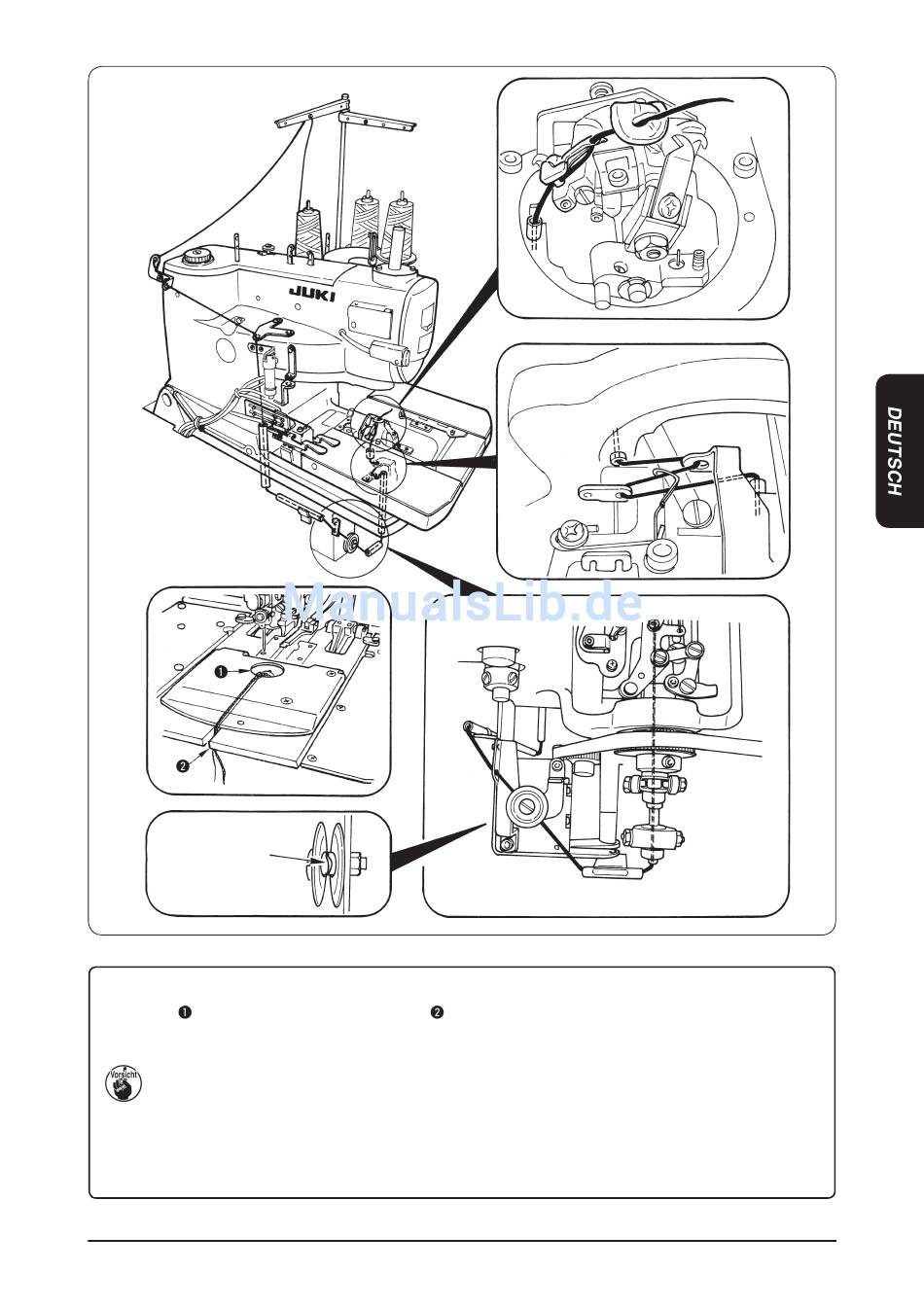 JUKI

DEUTSCH

ManualsLib.de

❶

❷

❶ ❷

Vorsicht