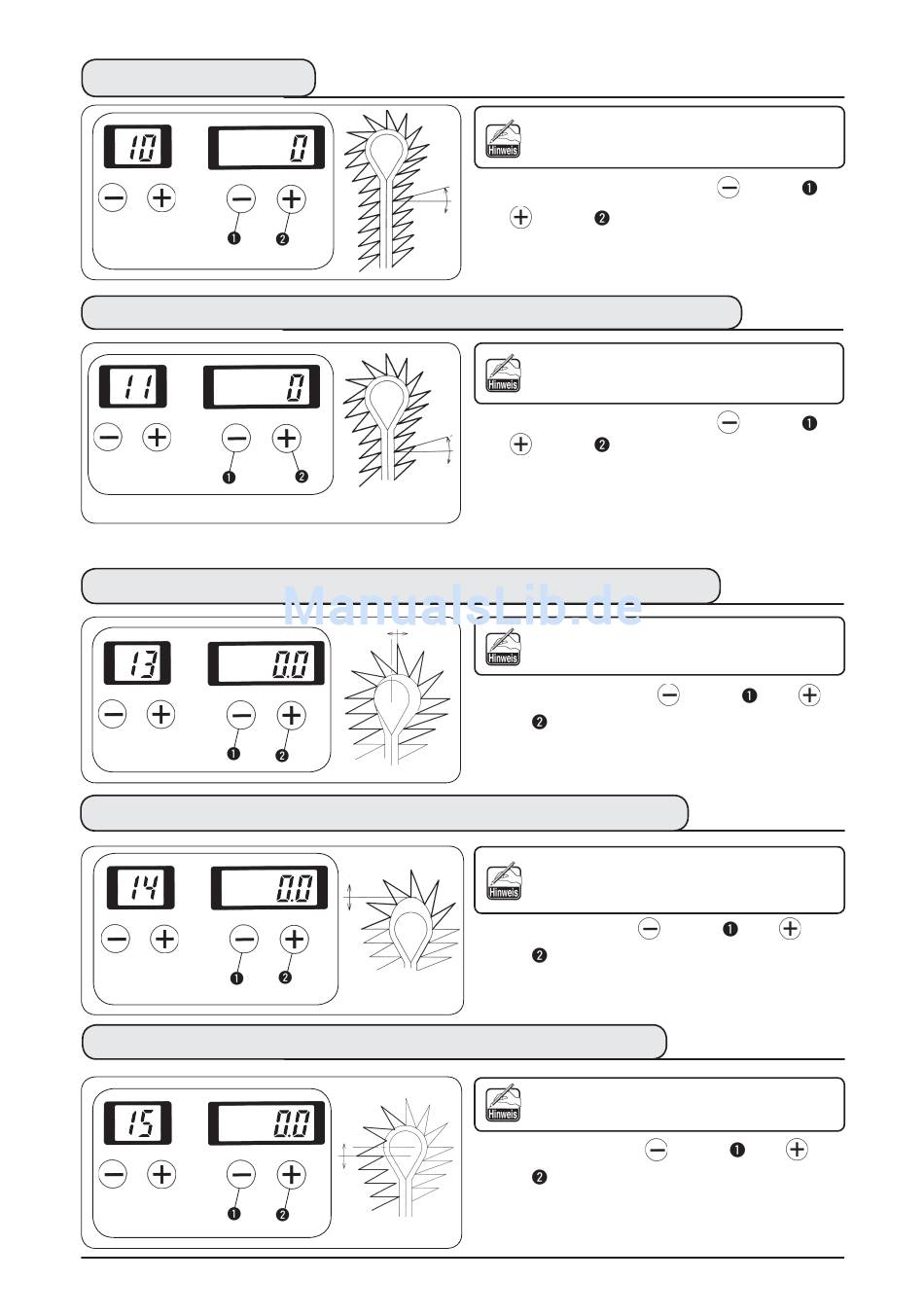 10
0
❶ ❷
Hinweis
❶
❷

11
0
❶ ❷
Hinweis
❶
❷

ManualsLib.de

13
0.0
❶ ❷
Hinweis
❶
❷

14
0.0
❶ ❷
Hinweis
❶
❷

15
0.0
❶ ❷
Hinweis
❶
❷