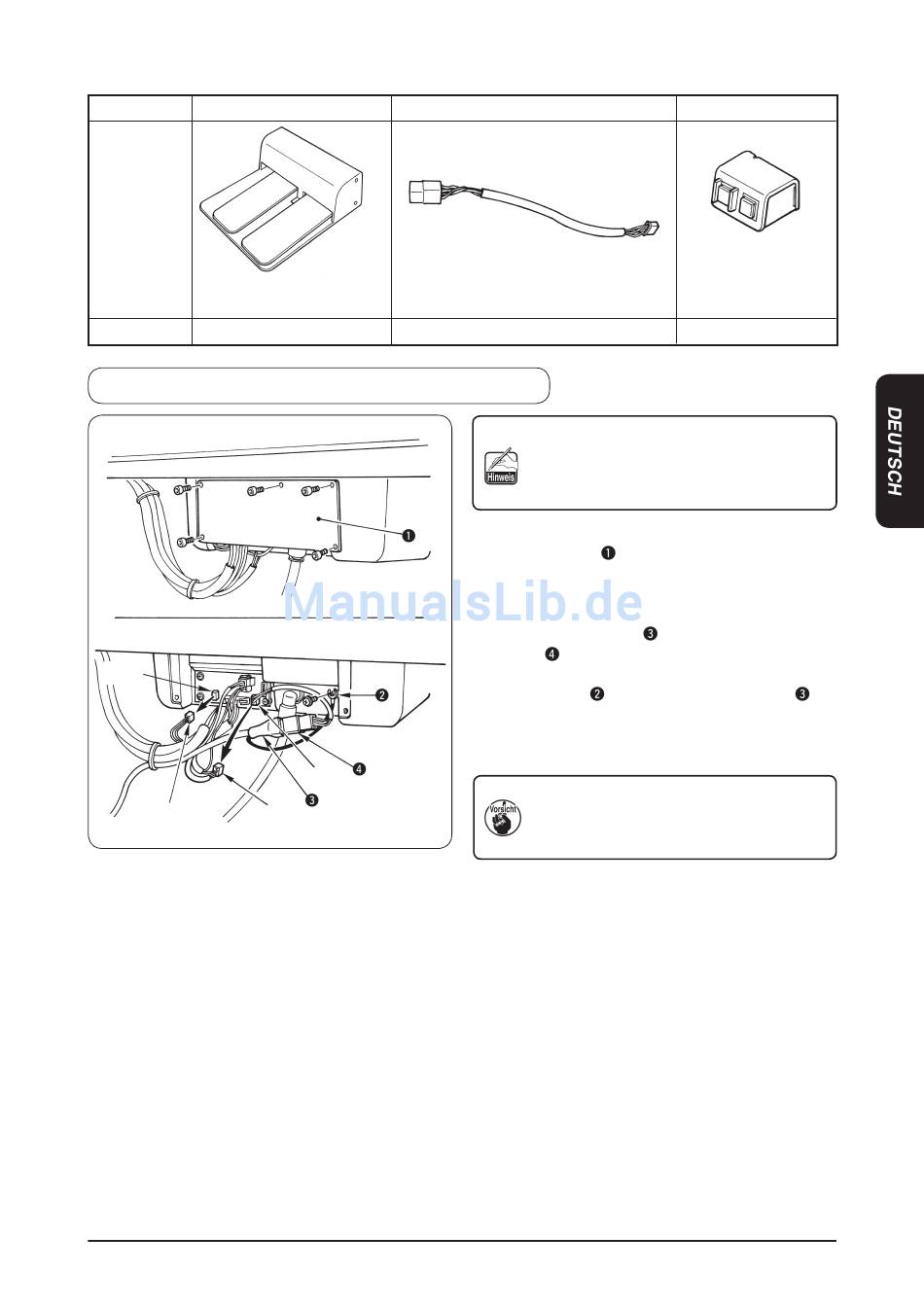 DEUTSCH

Hinweis

❶

ManualsLib.de

❸

❹

❷ ❸

❶

❷

❹

❸

Vorsicht