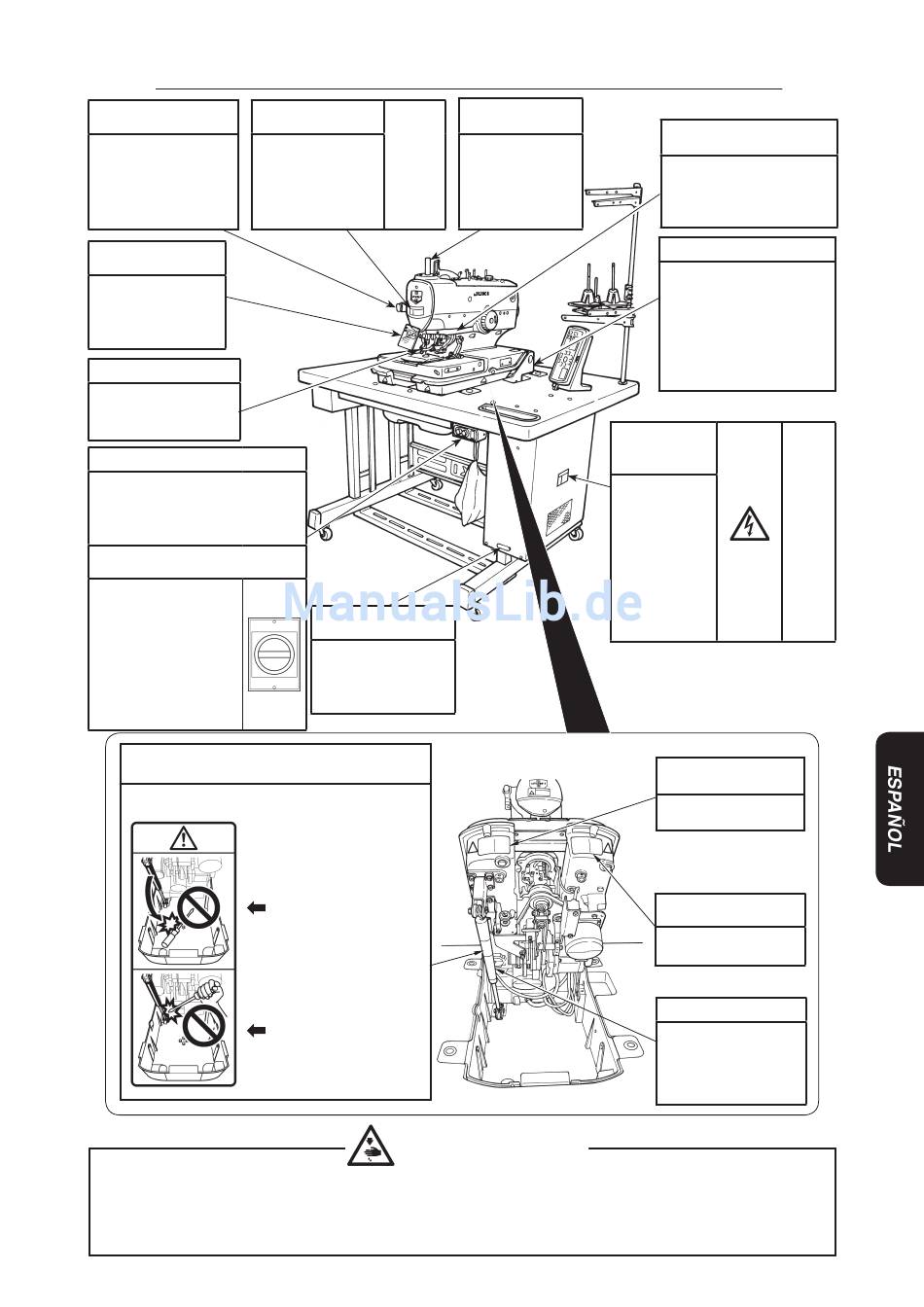 JUKI

ManualsLib.de

ESPAÑOL