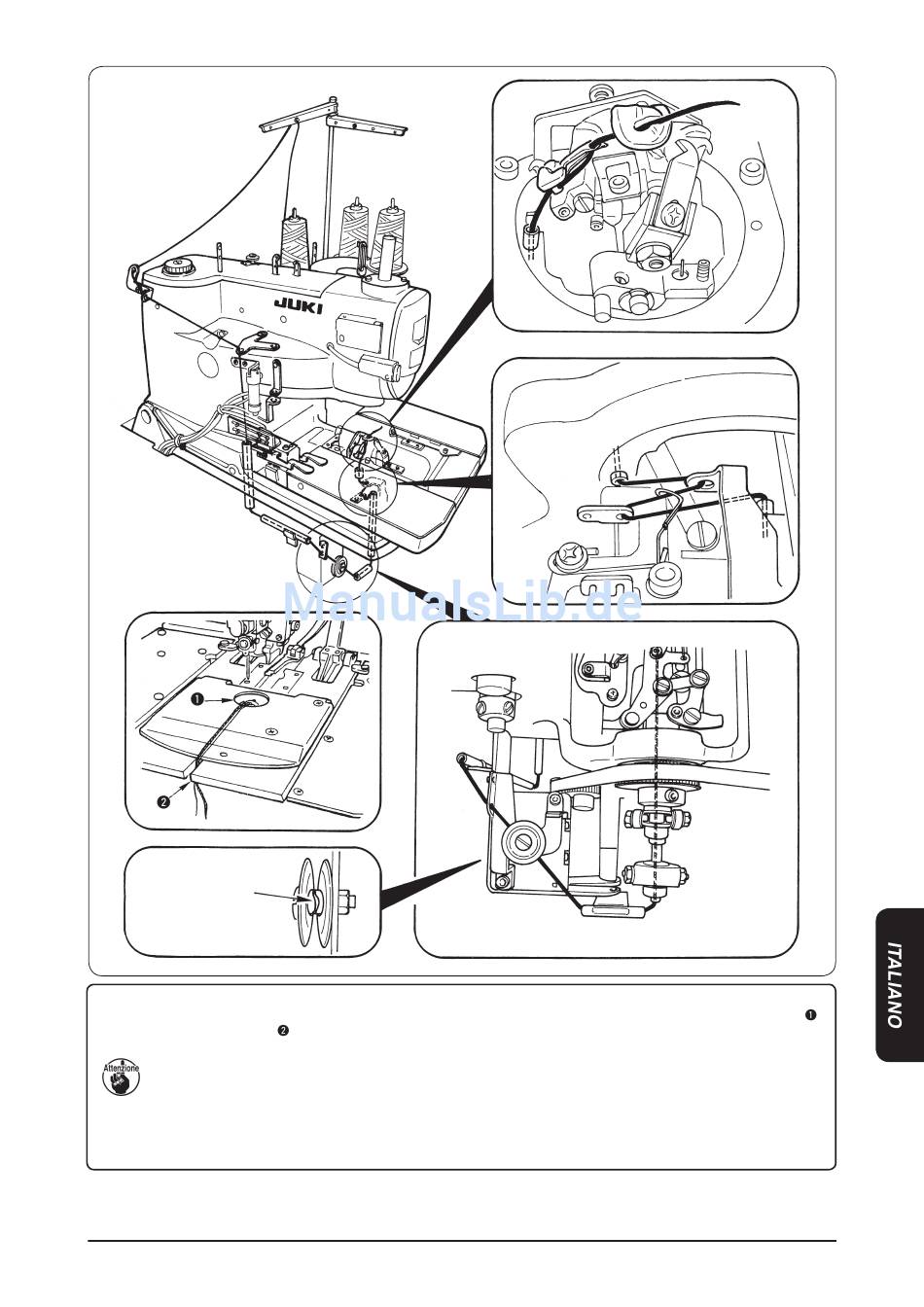 JUKI

ManualsLib.de

❶

❷

❶

❷

Attenzione

ITALIANO