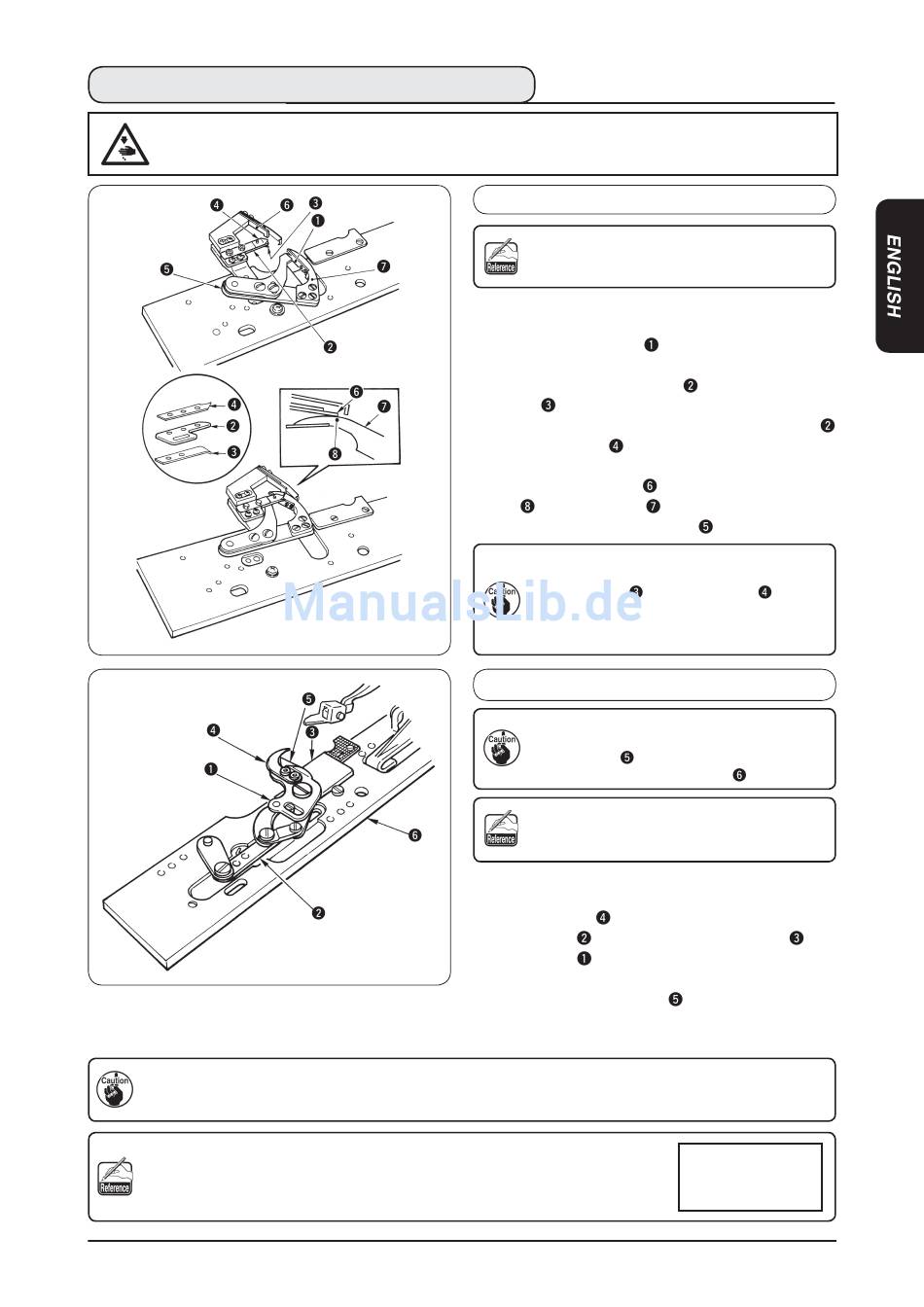 ENGLISH

❹ ❻ ❸ ❶ ❺ ❼ ❷

❹ ❷ ❸ ❻ ❼ ❽

Reference

❶

❷

❸

❷

❹

❻

❽ ❼

❺

Caution

❸ ❹

Manualslib.de

❺ ❹ ❸ ❶ ❻ ❷

Caution

❺

❻

Reference

❹

❷ ❸

❶

❺

Caution

Reference