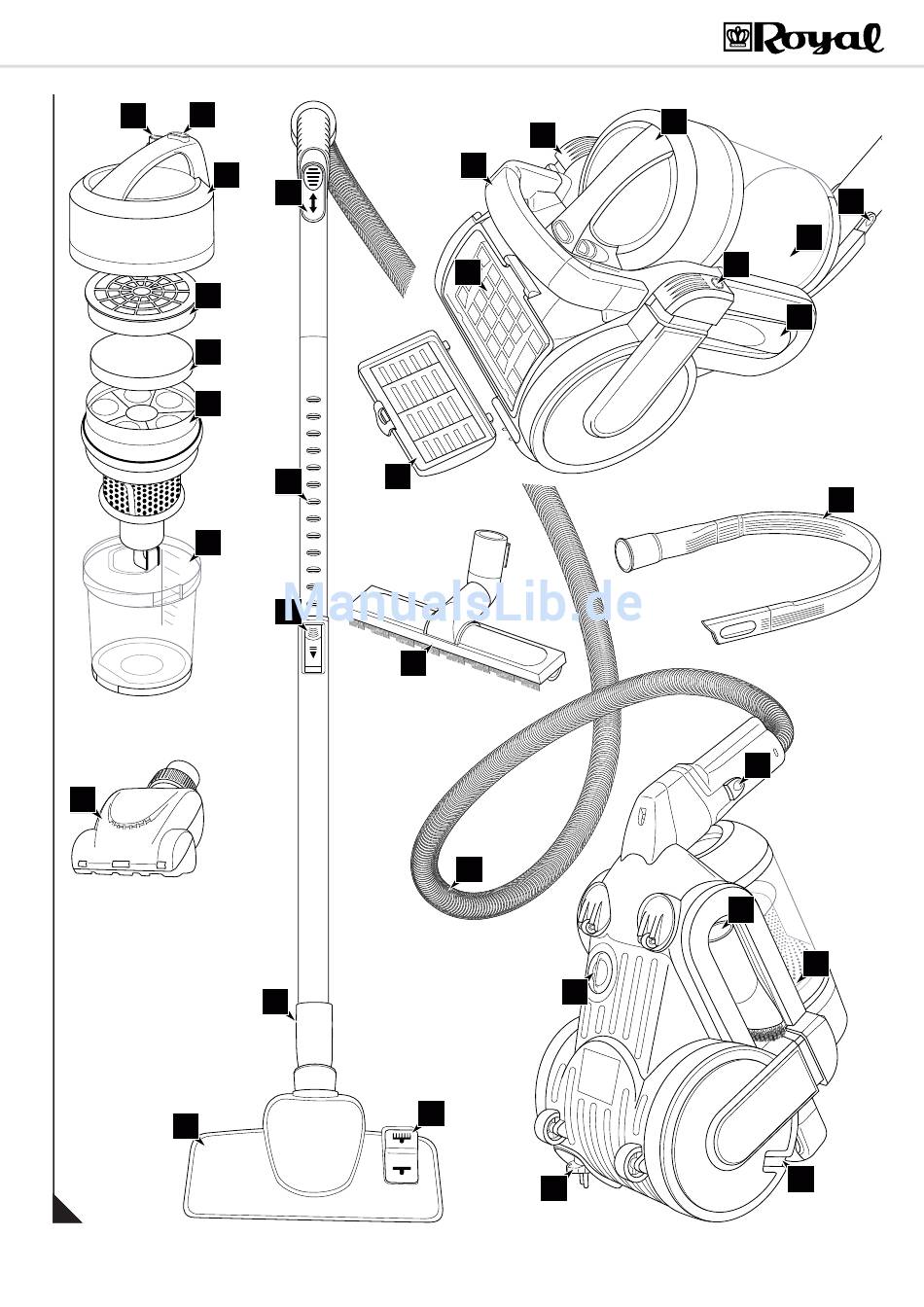 Royal

ManualsLib.de