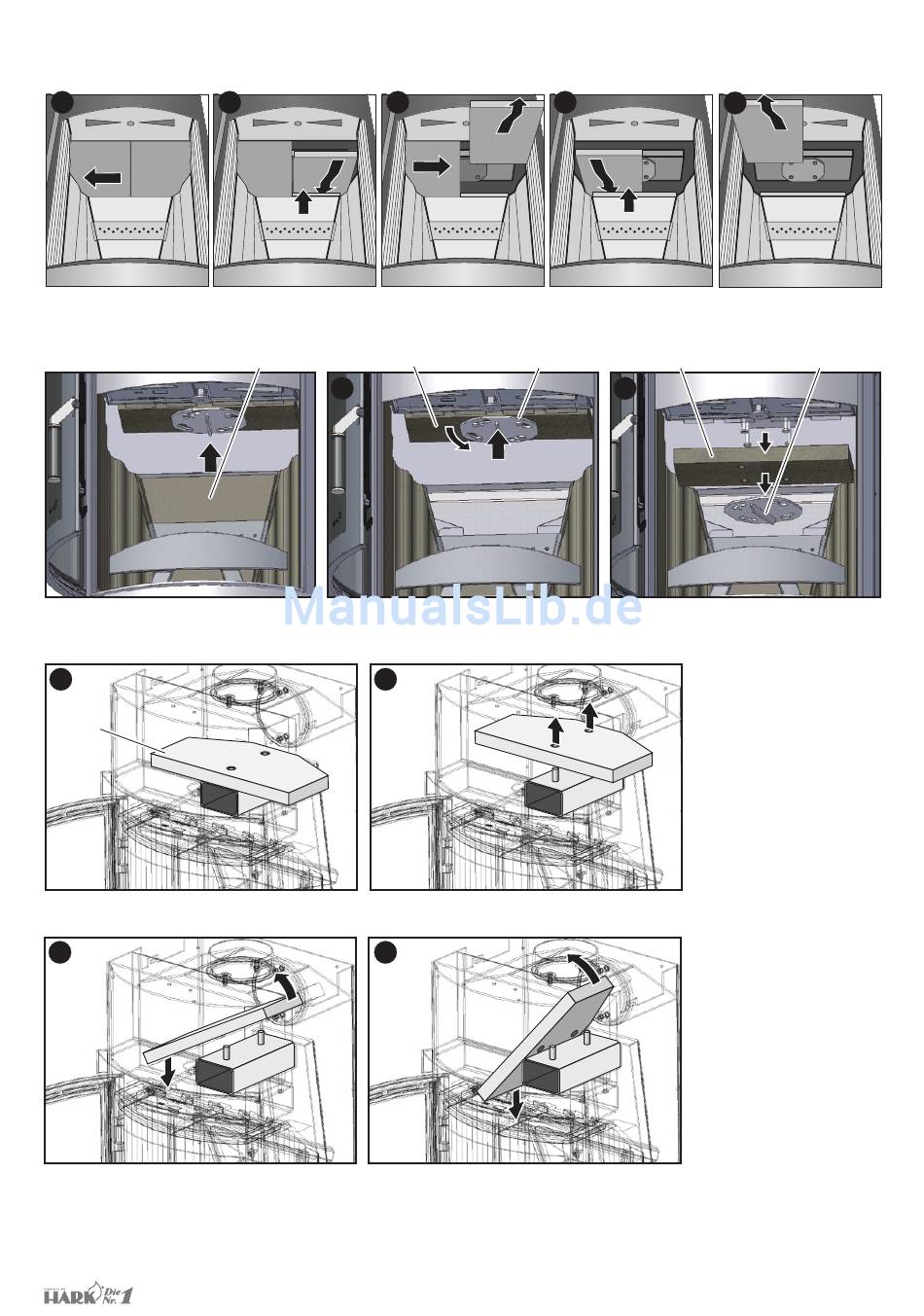 ManualsLib.de

HARK Die Nr. 1