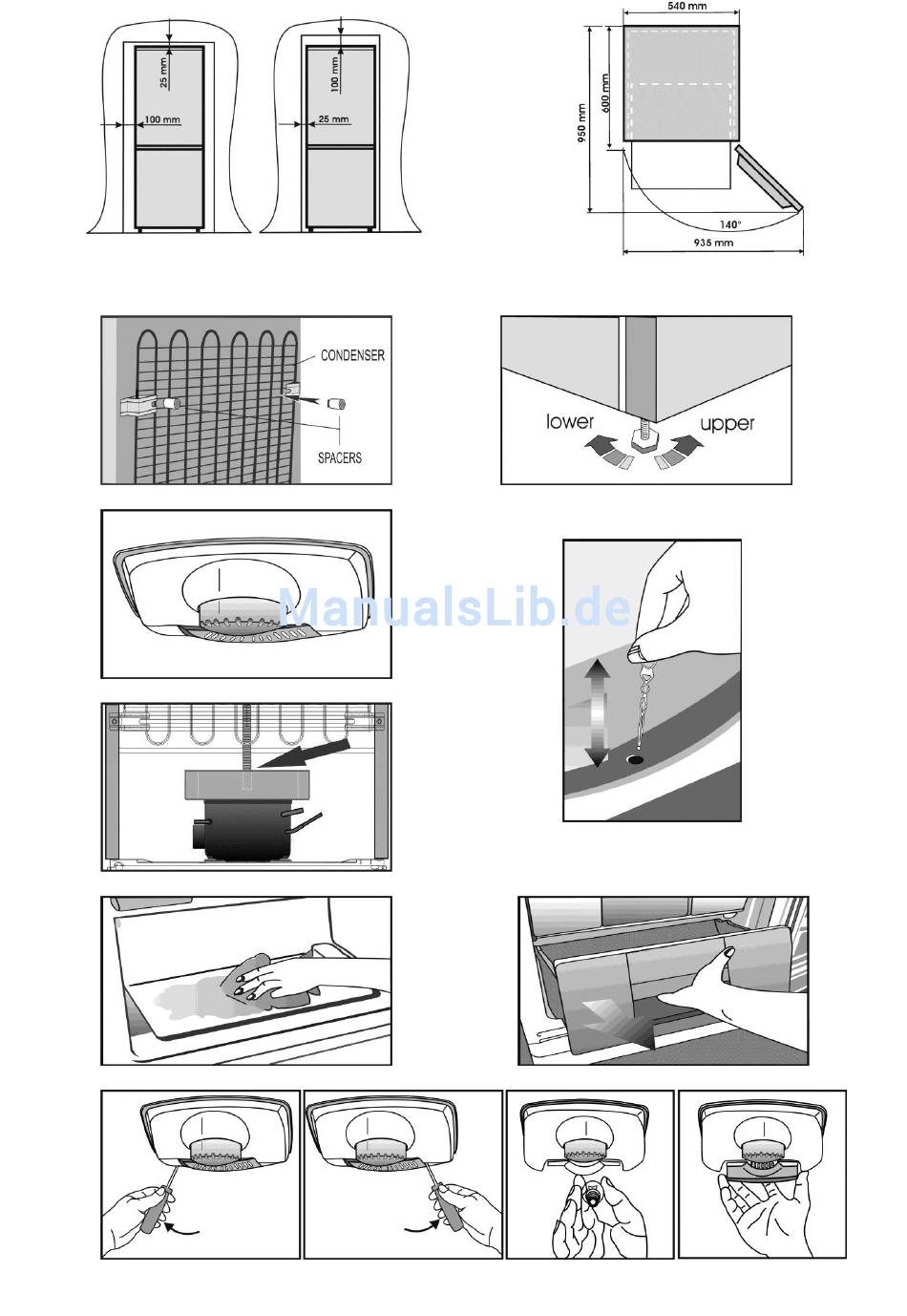 25 mm
100 mm
100 mm
25 mm

540 mm
600 mm
950 mm
140°
935 mm

CONDENSER
SPACERS

lower
upper

ManualsLib.de