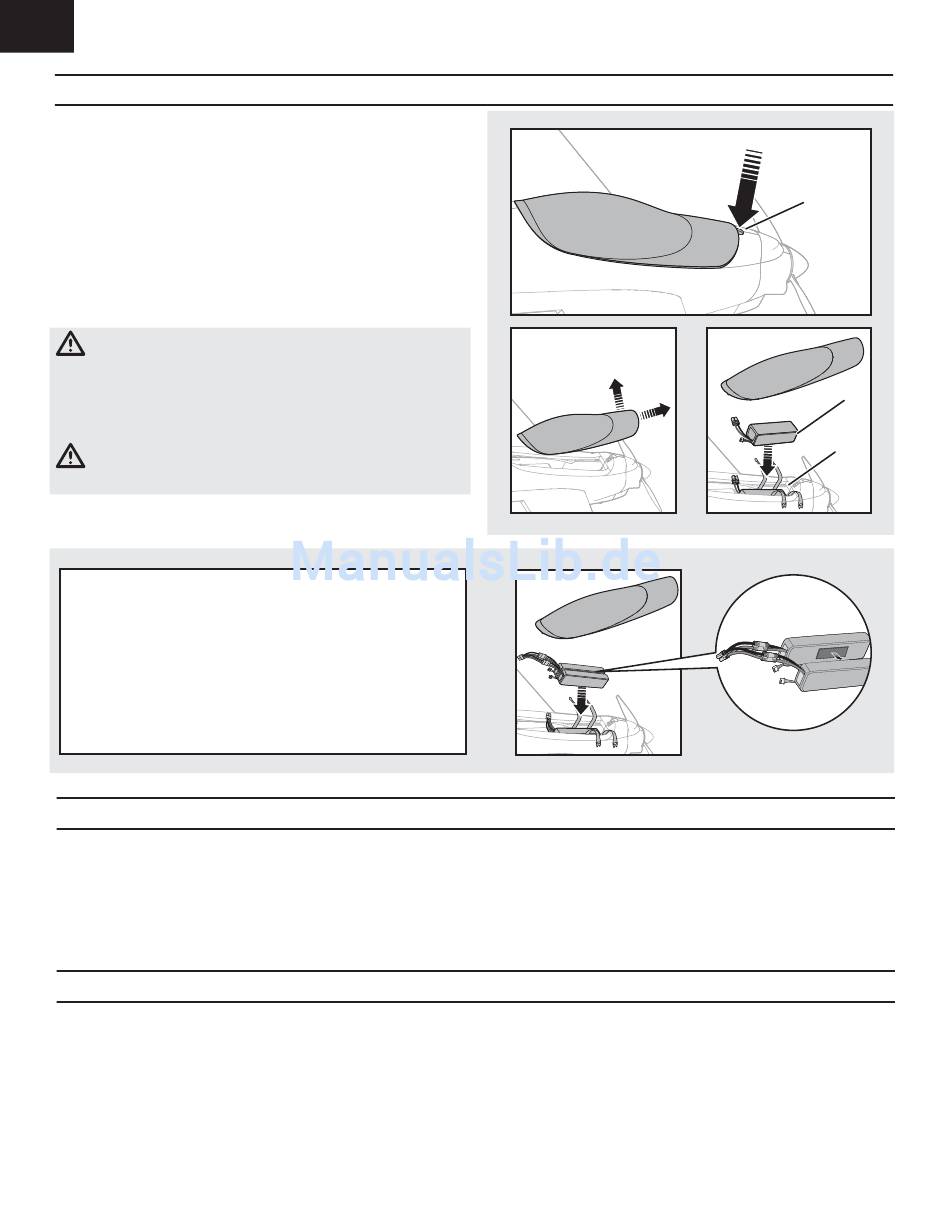 ManualsLib.de