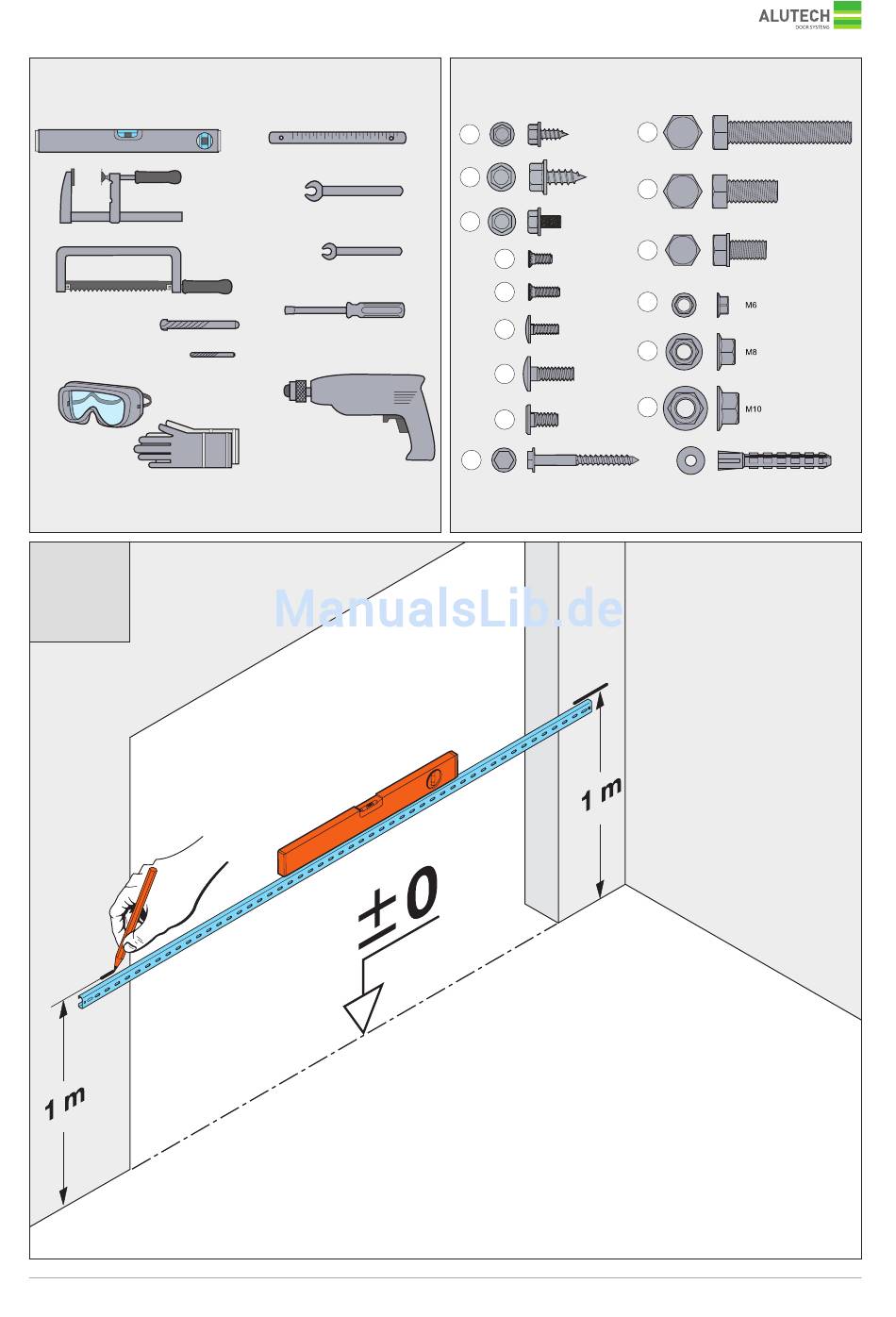 ALUTECH
DOOR SYSTEMS

M6
M8
M10

ManualsLib.de

1 m
±0
1 m