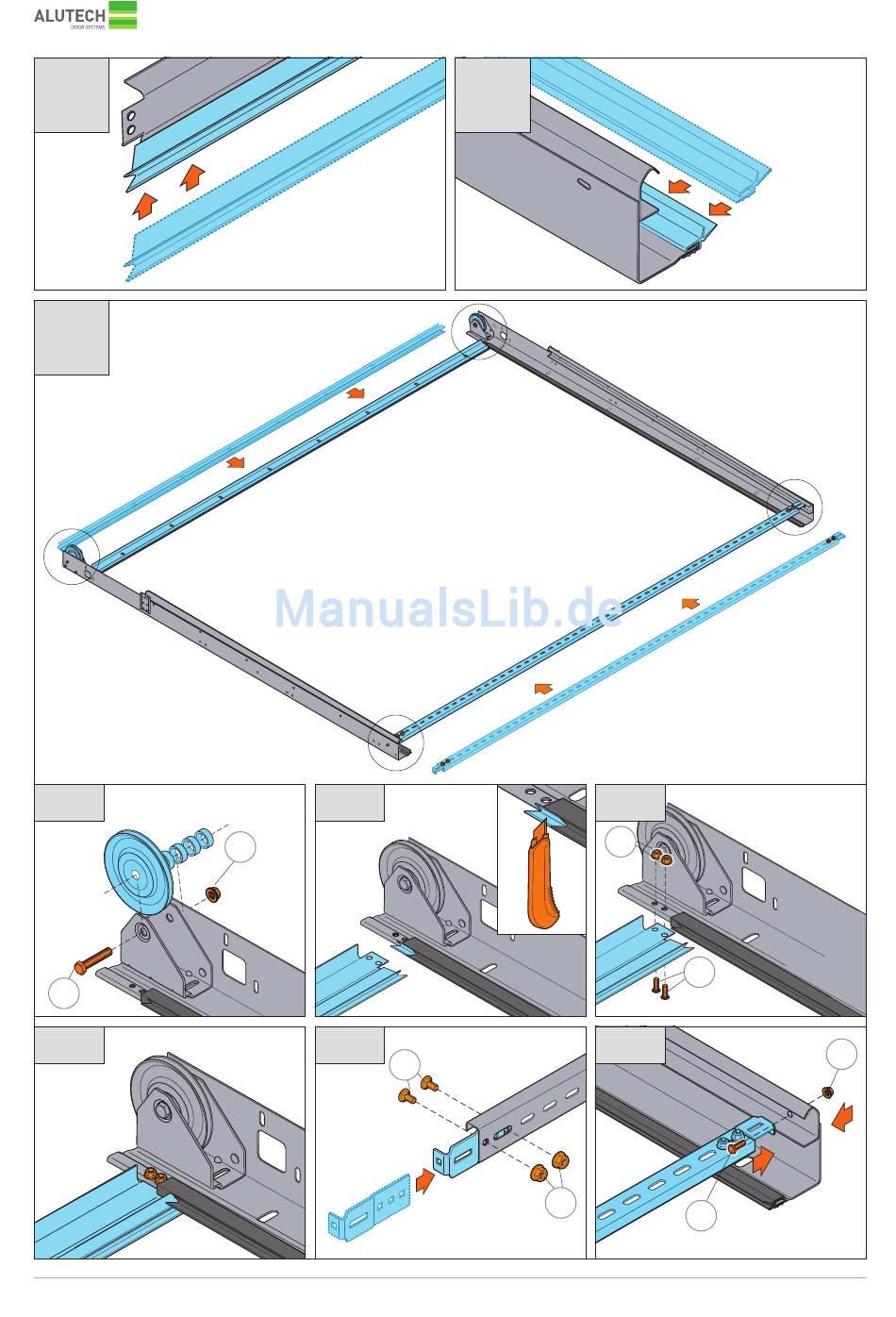 ALUTECH
DOOR SYSTEMS

ManualsLib.de