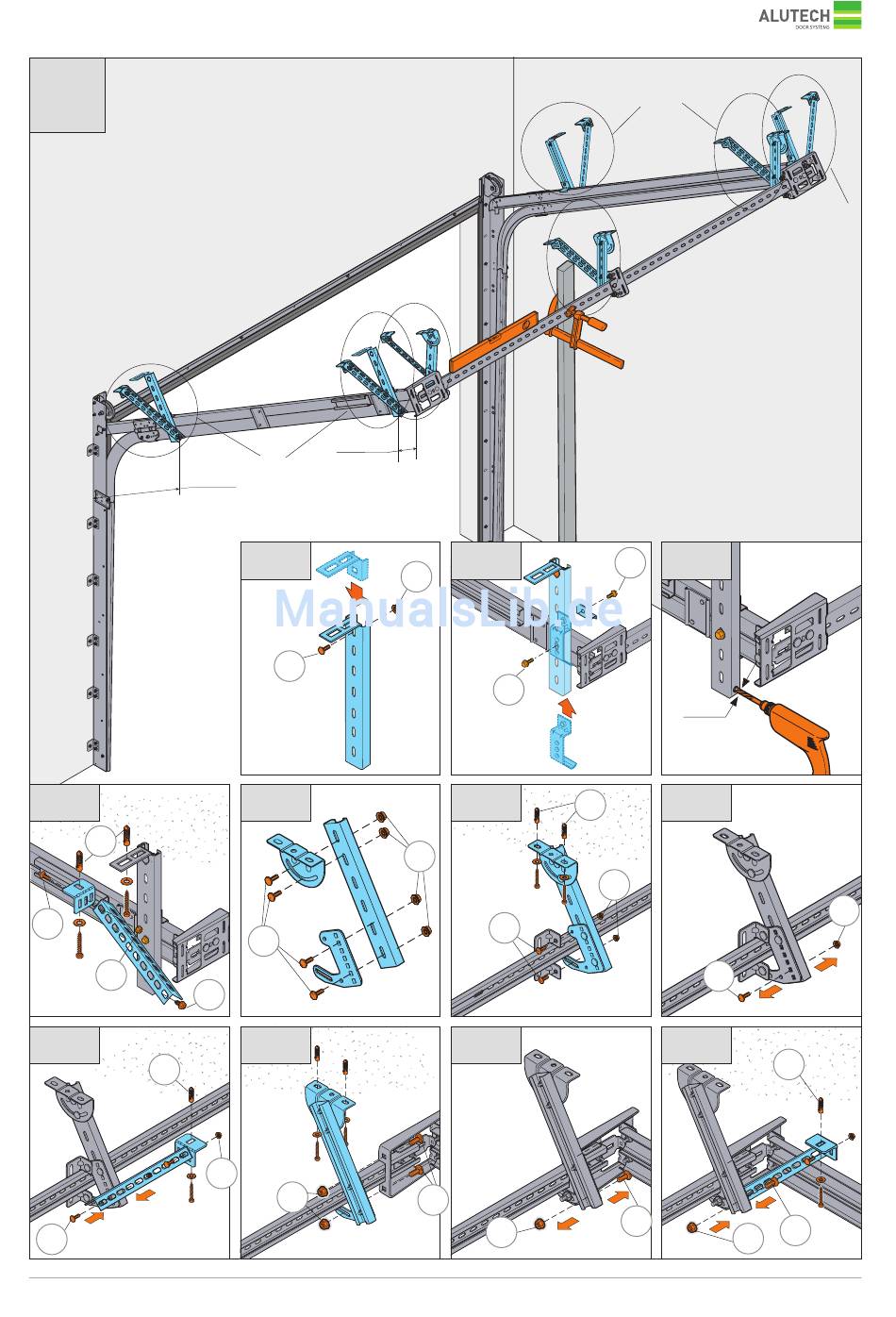 ALUTECH
DOOR SYSTEMS

ManualsLib.de