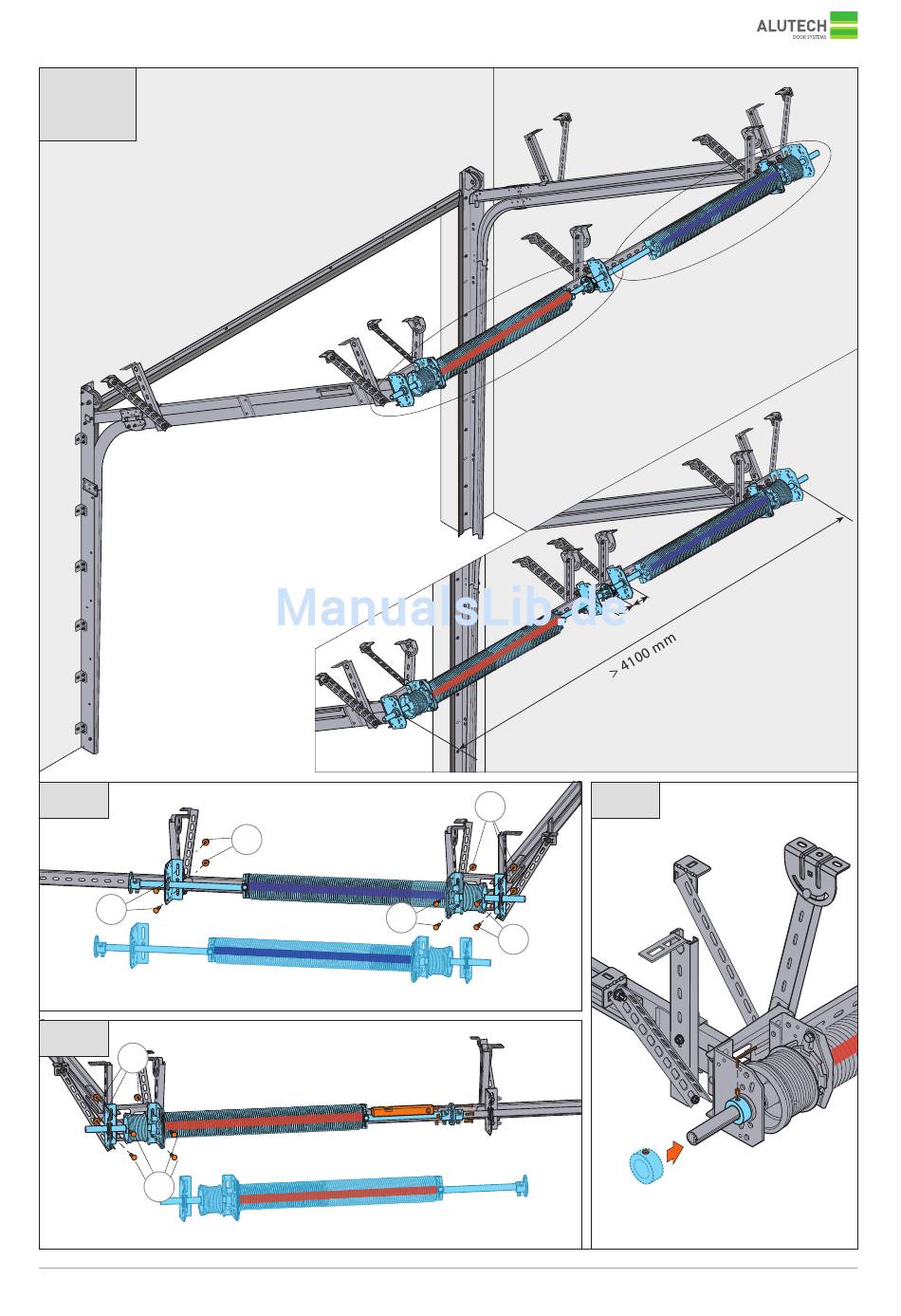 ALUTECH
DOOR SYSTEMS

ManualsLib.de

> 4100 mm