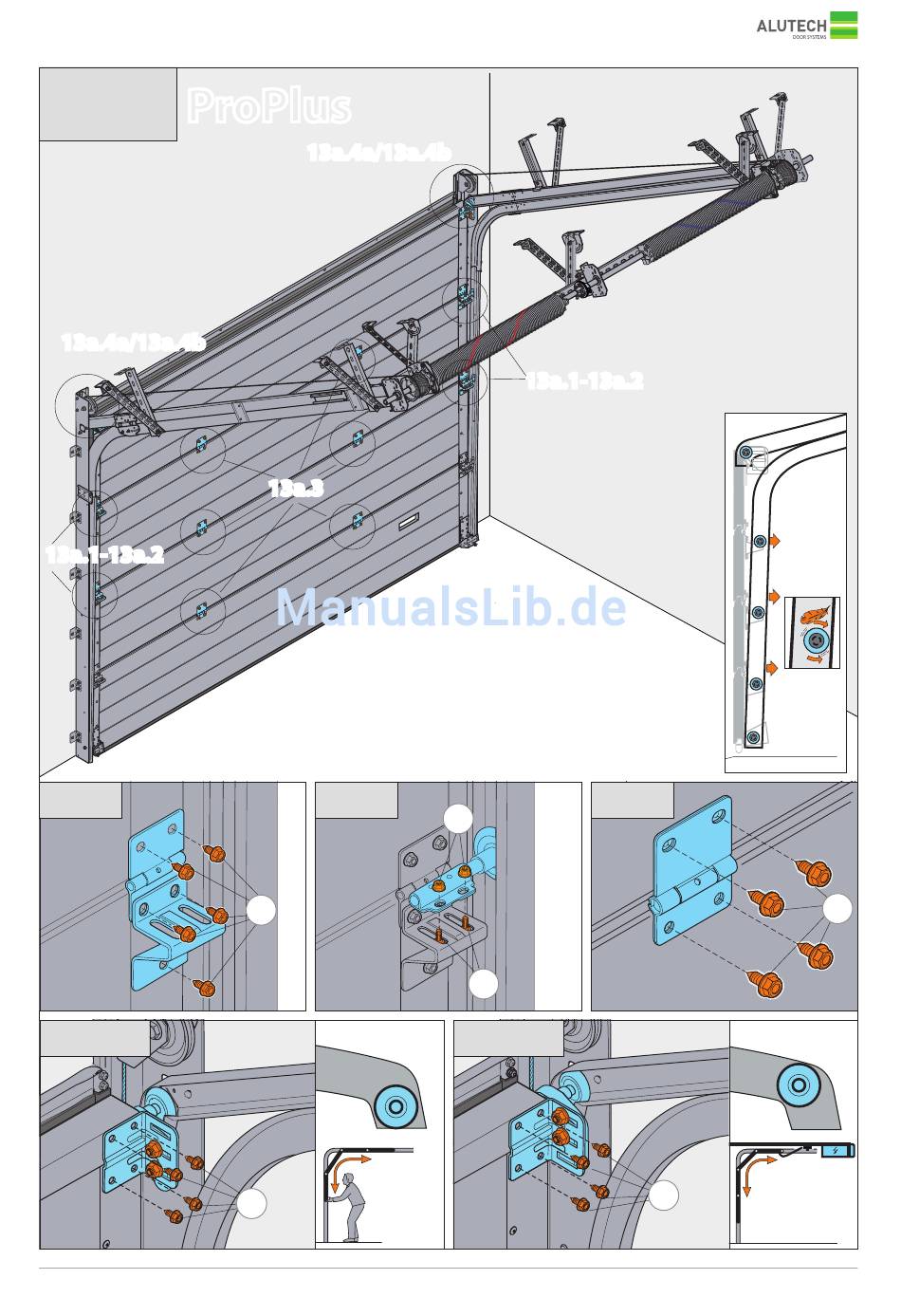 ALUTECH
DOOR SYSTEMS

ProPlus

13a.4a/13a.4b

13a.4a/13a.4b

13a.1-13a.2

13a.3

13a.1-13a.2

ManualsLib.de