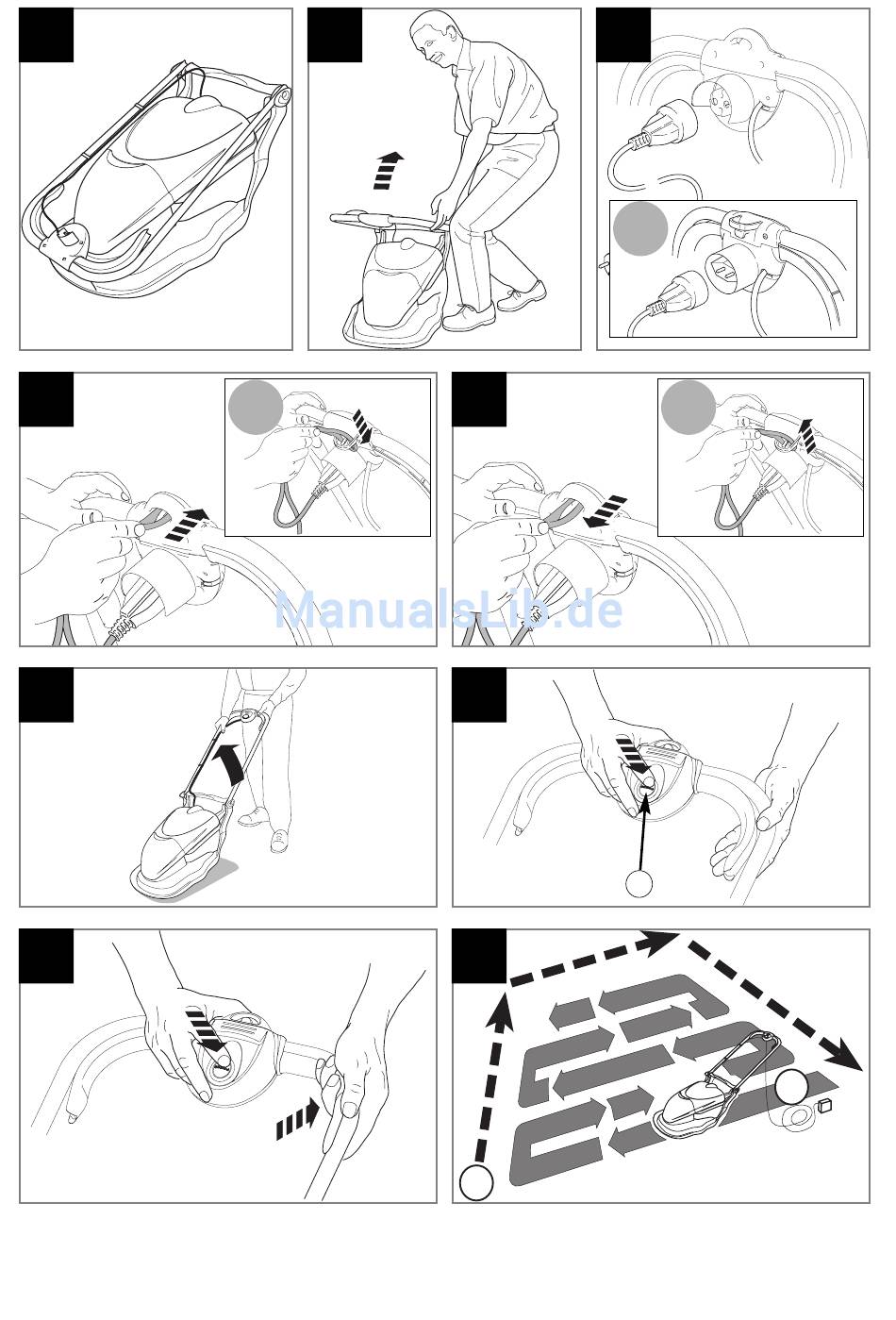 ManualsLib.de