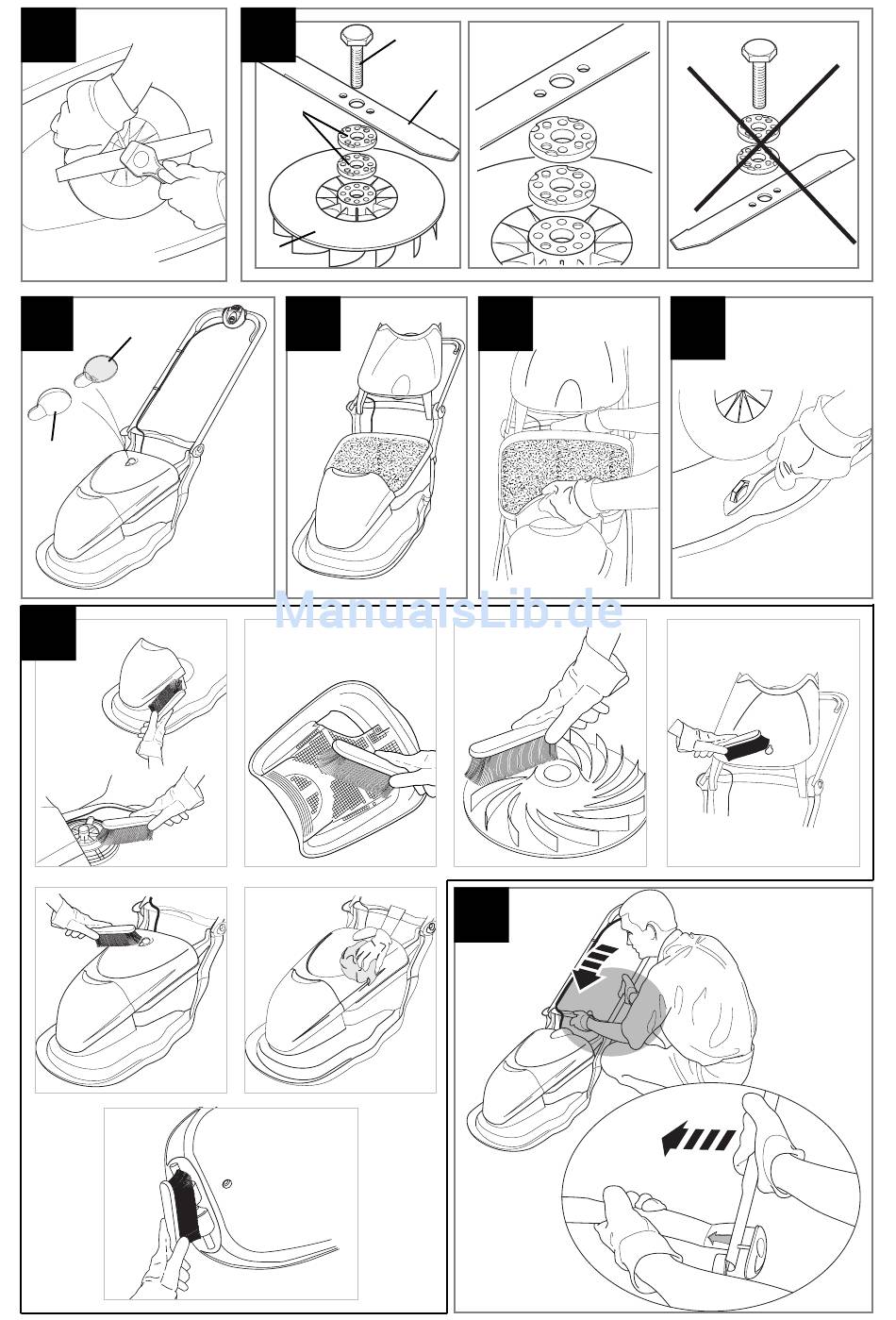 ManualsLib.de