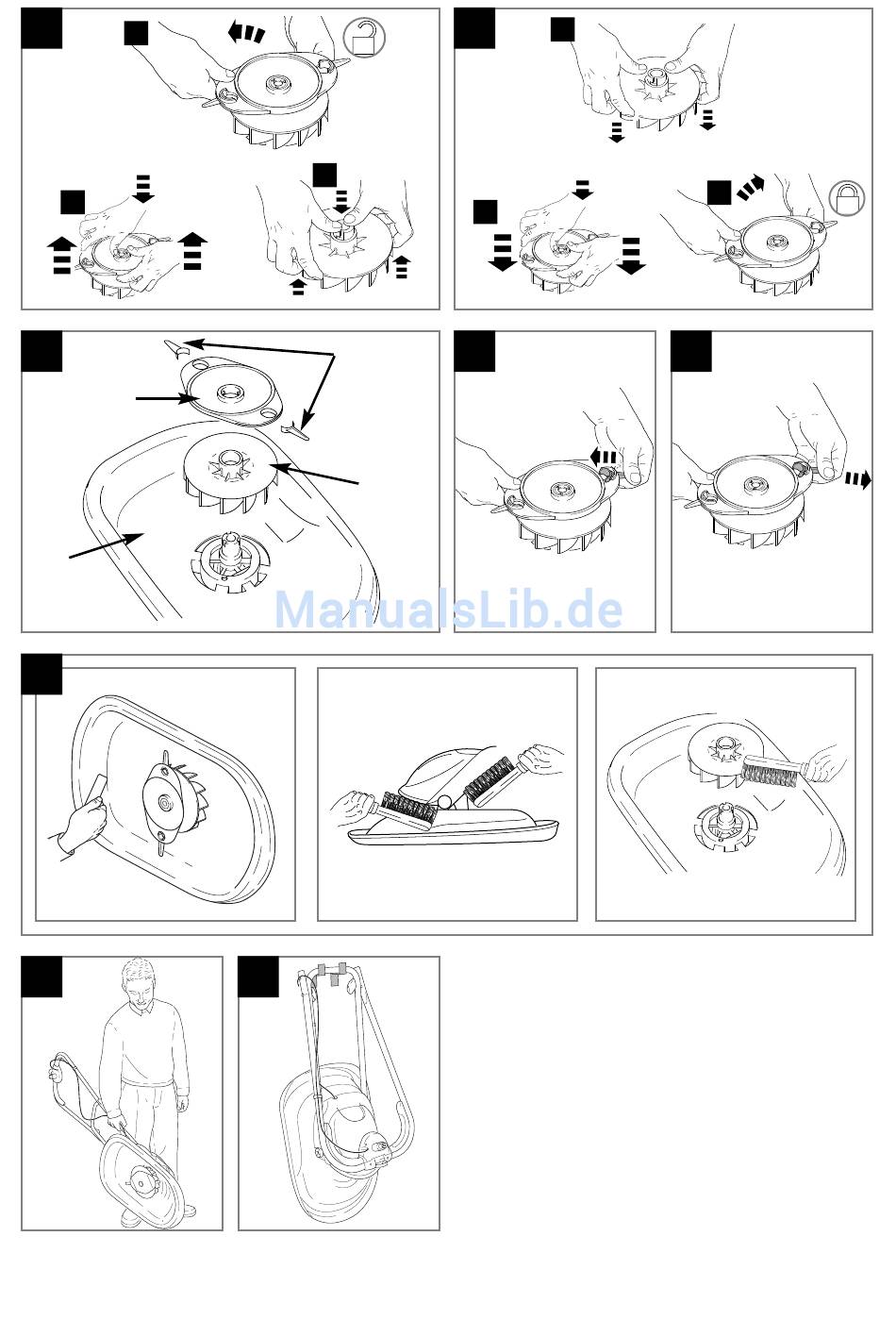 ManualsLib.de