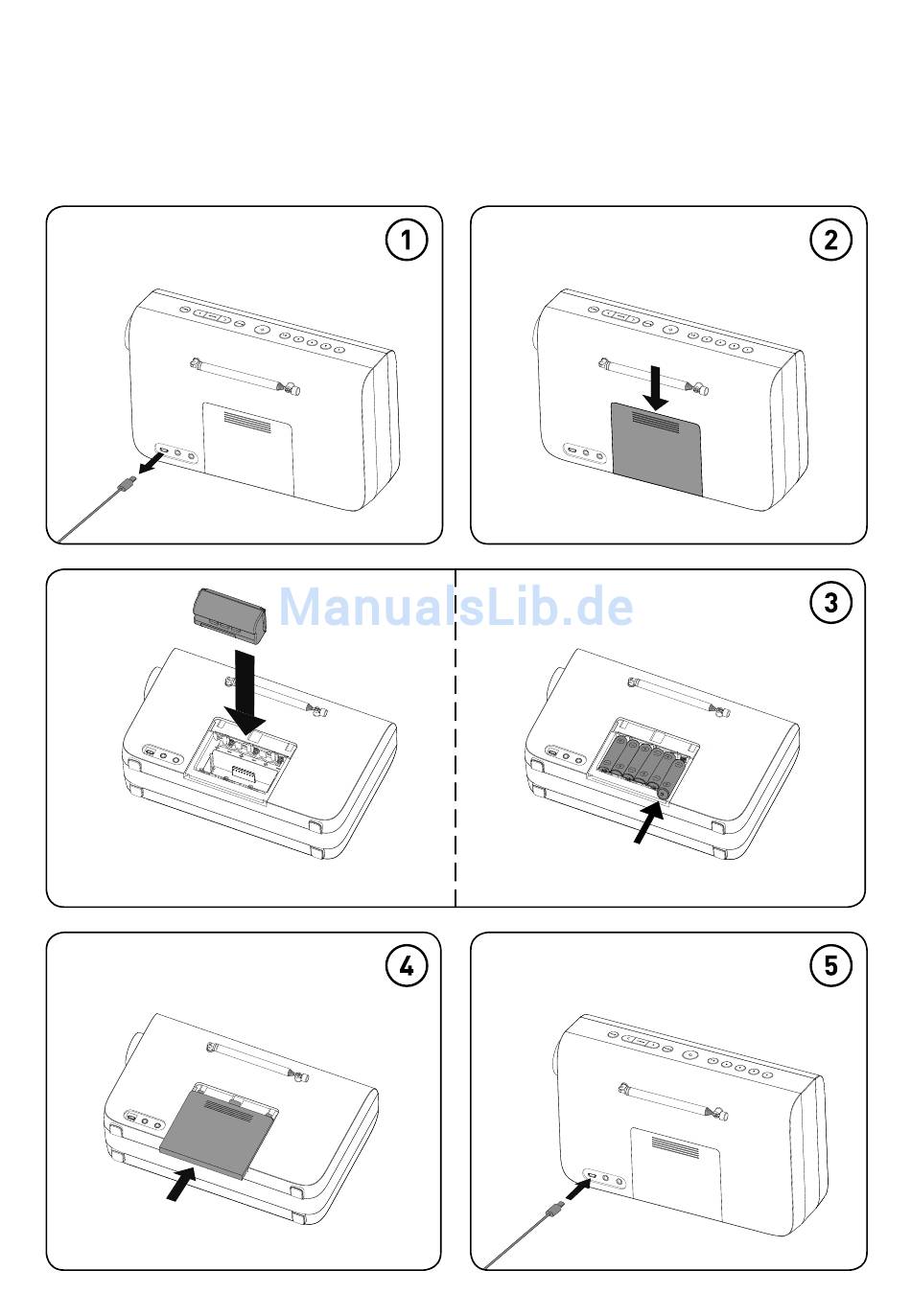 1

2

ManualsLib.de

3

4

5