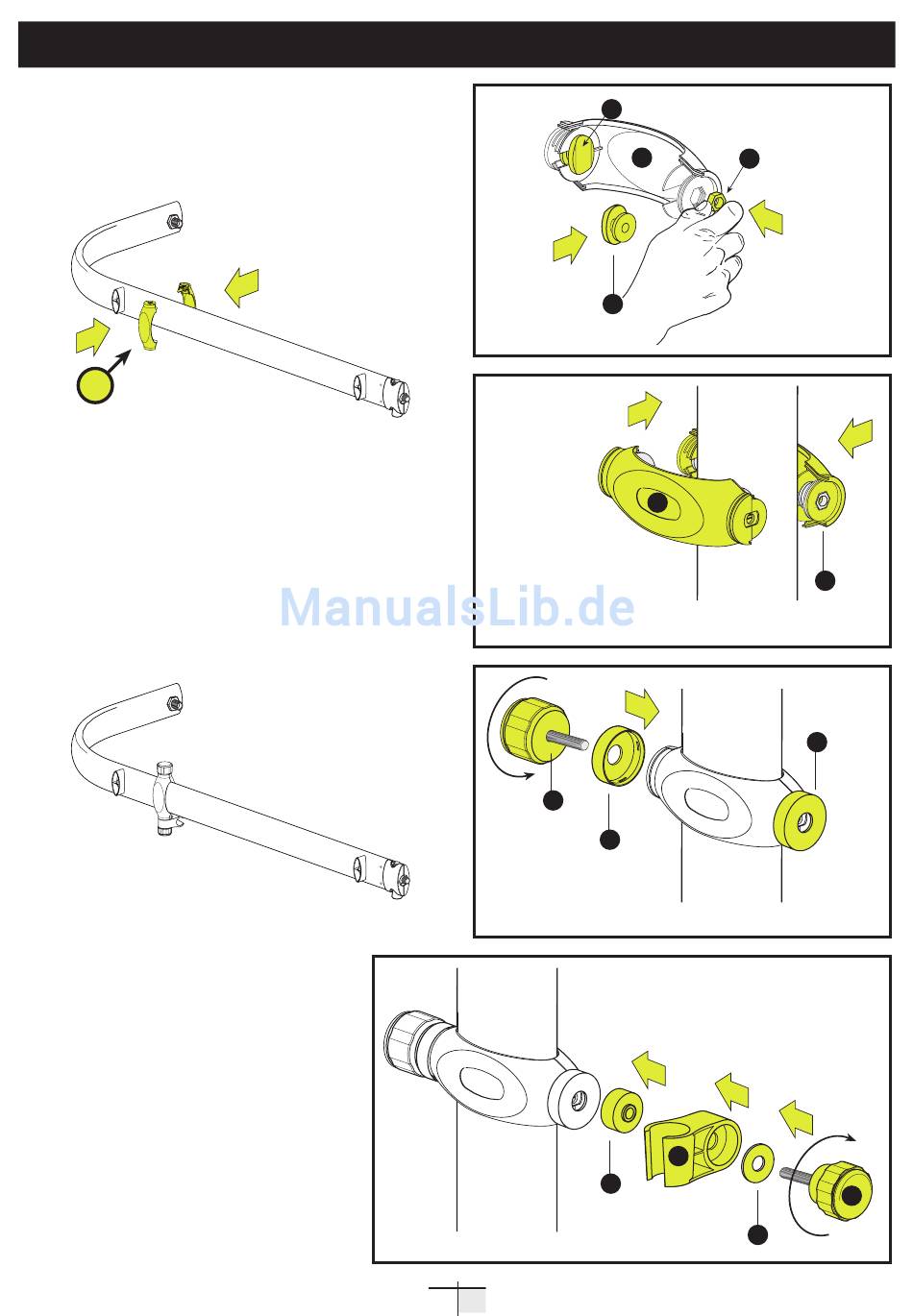 ManualsLib.de