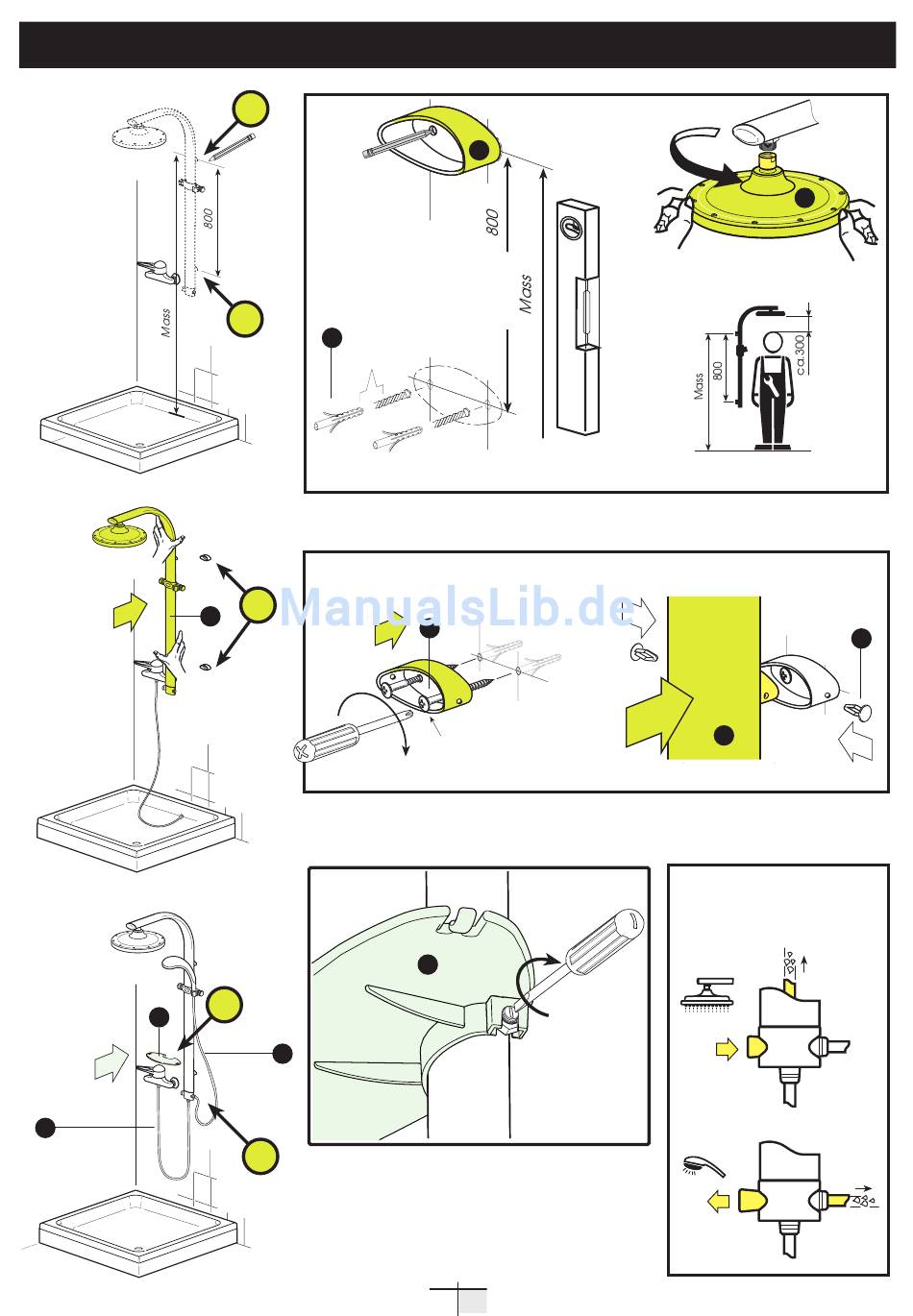 800

Mass

800

Mass

Mass

800

ca.300

ManualsLib.de