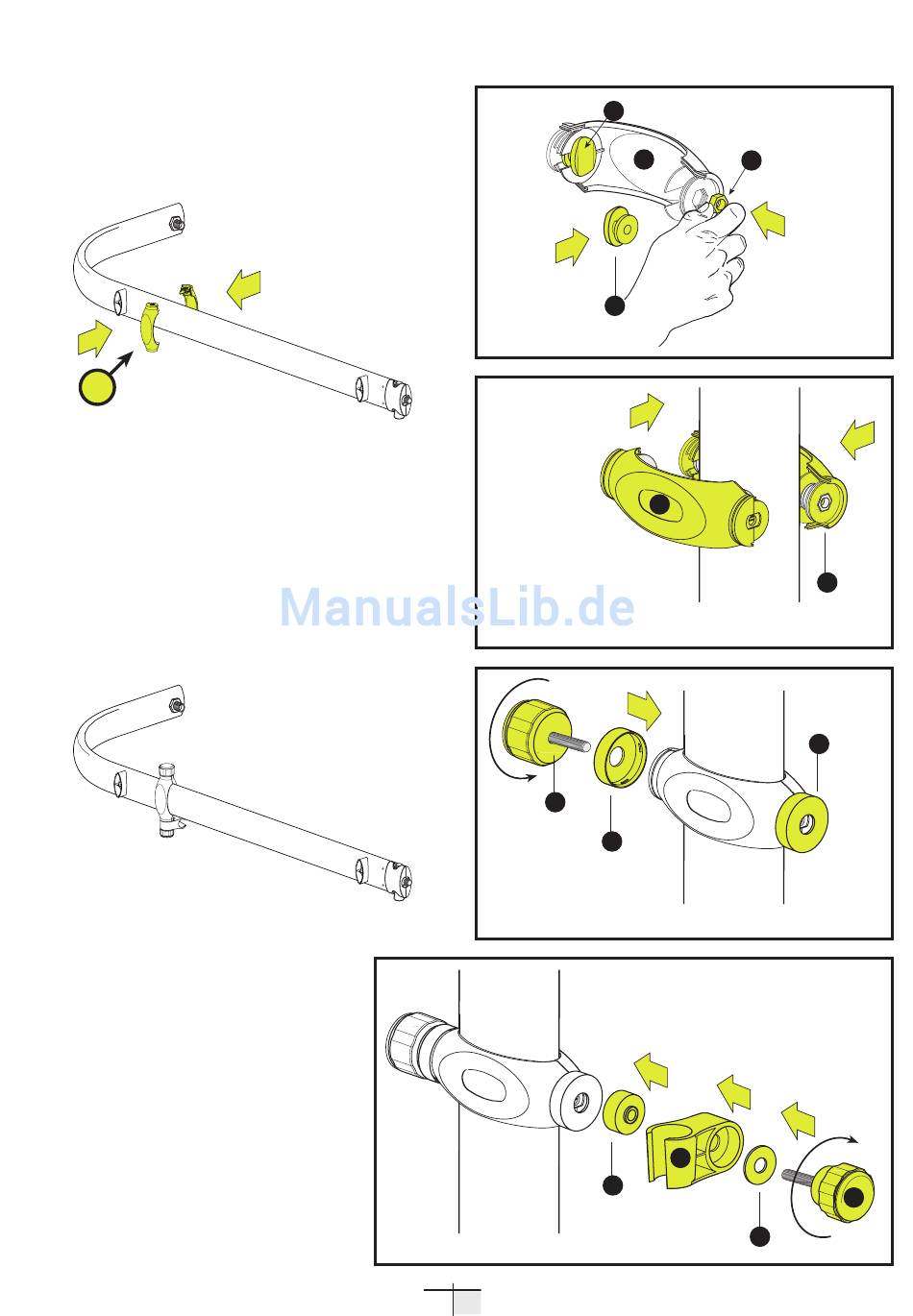 ManualsLib.de