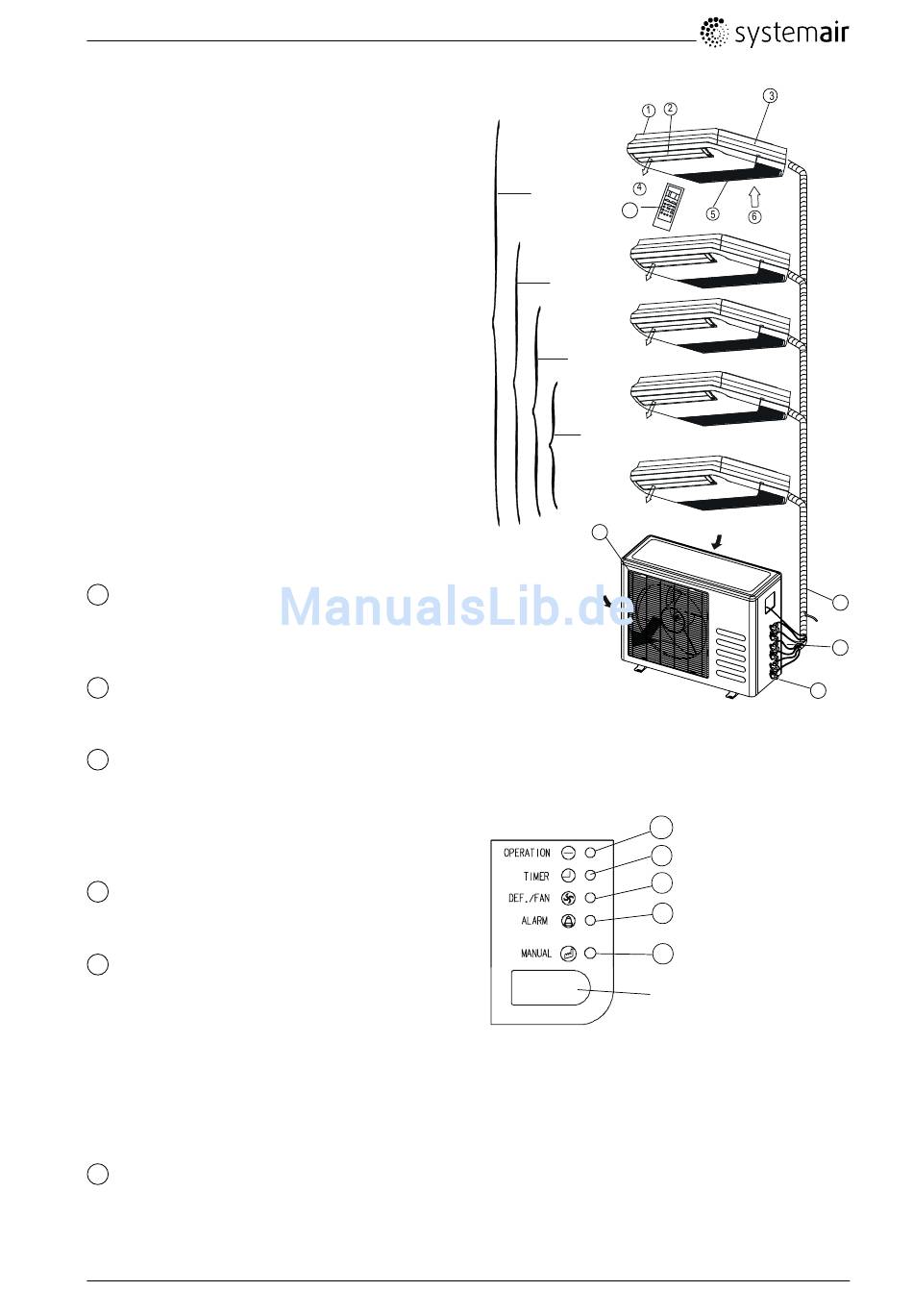 systemair

① ② ③

④ ⑤ ⑥

ManualsLib.de

OPERATION

TIMER

DEF./FAN

ALARM

MANUAL