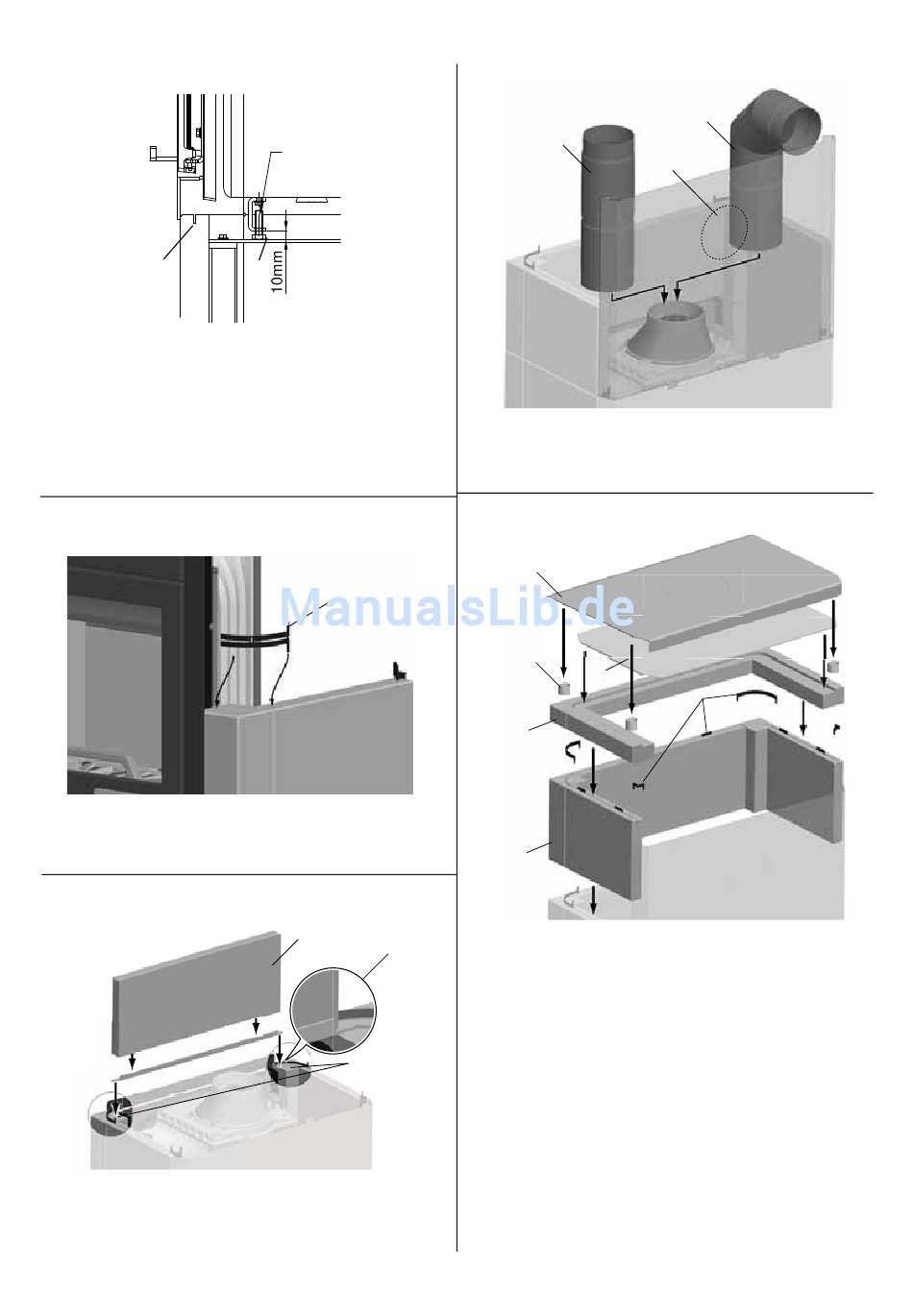 10mm

ManualsLib.de