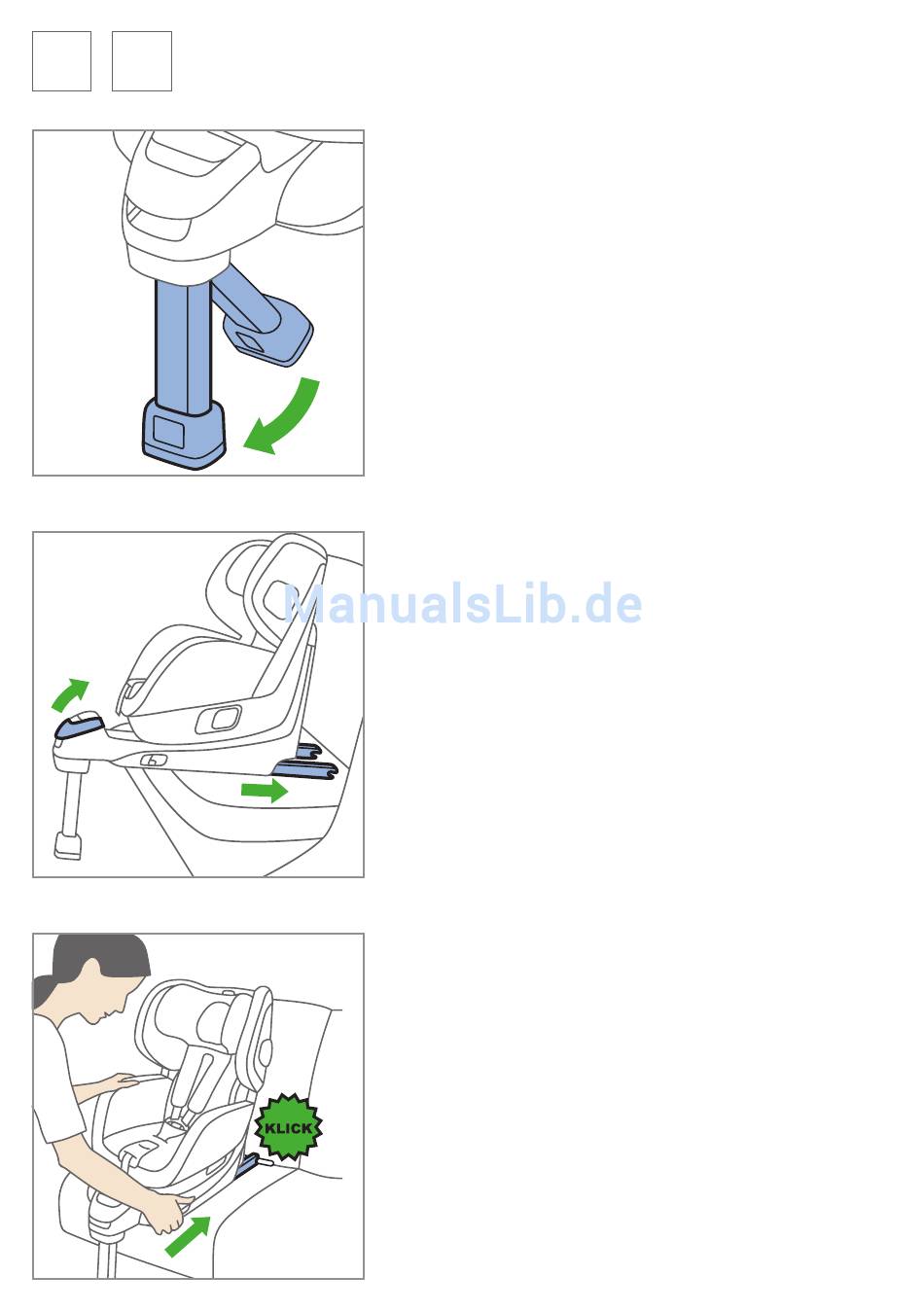 ManualsLib.de

KLICK