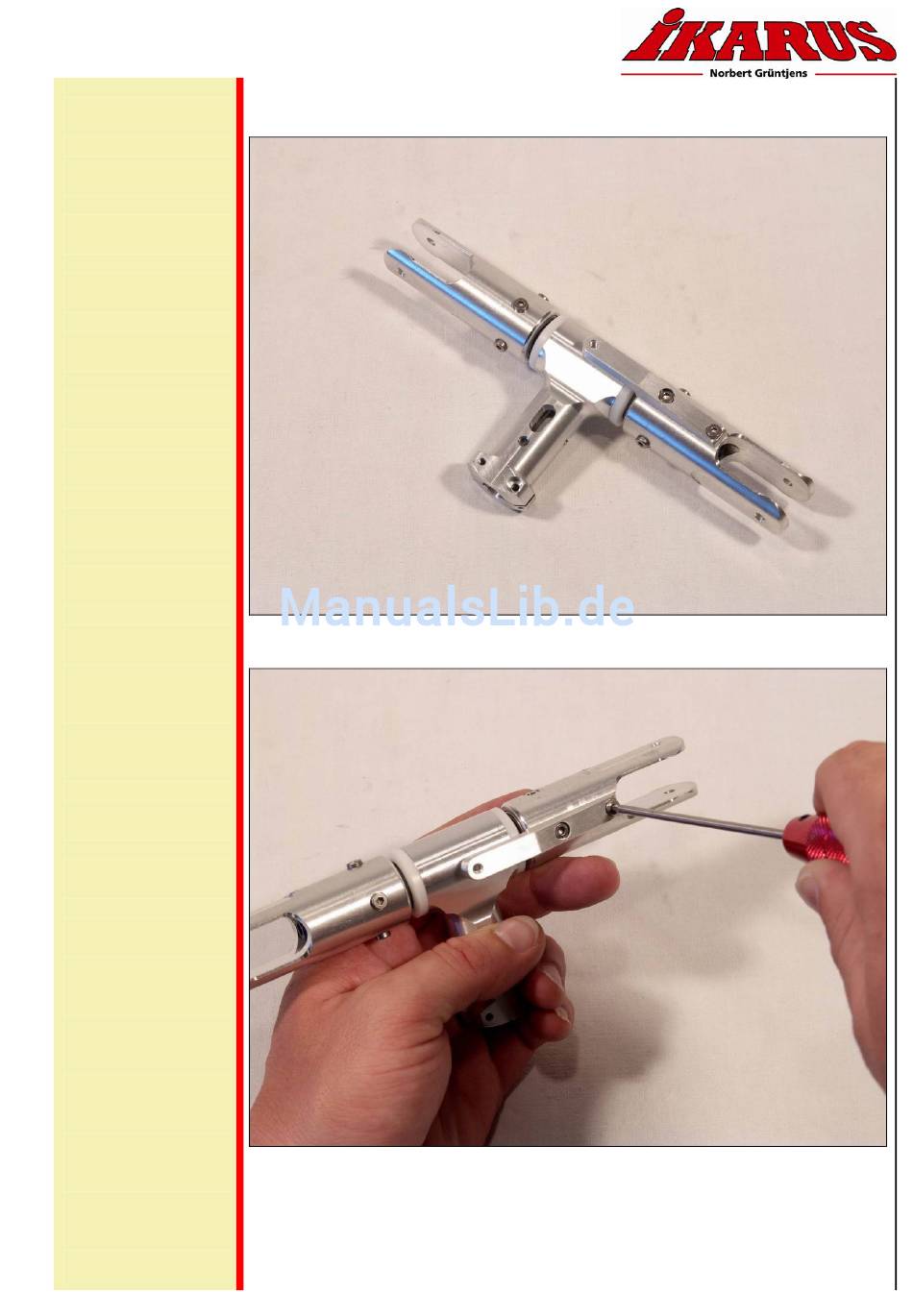 iKARUS
Norbert Grüntjens

ManualsLib.de