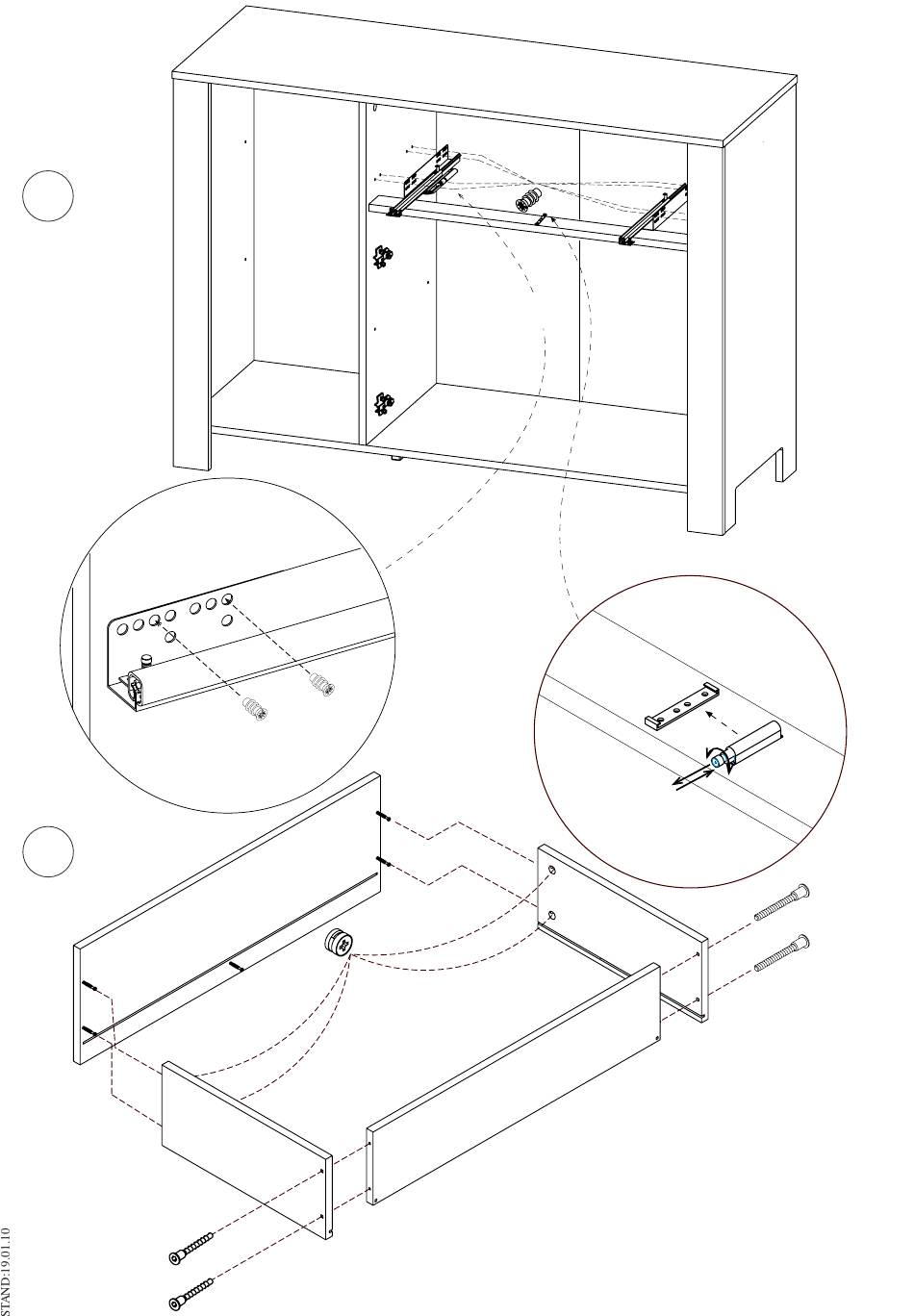 STAND:19.01.10