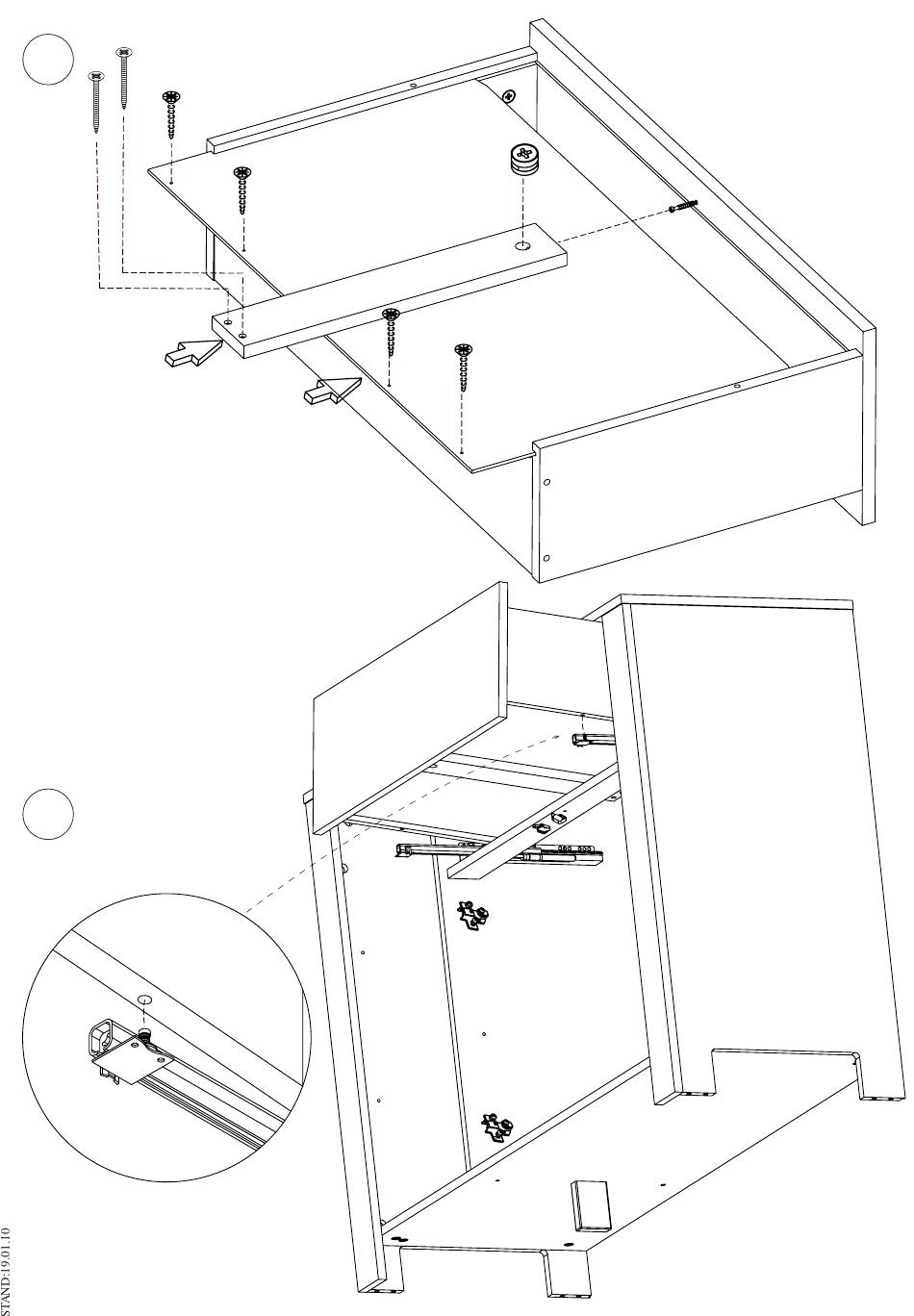 STAND:19.01.10