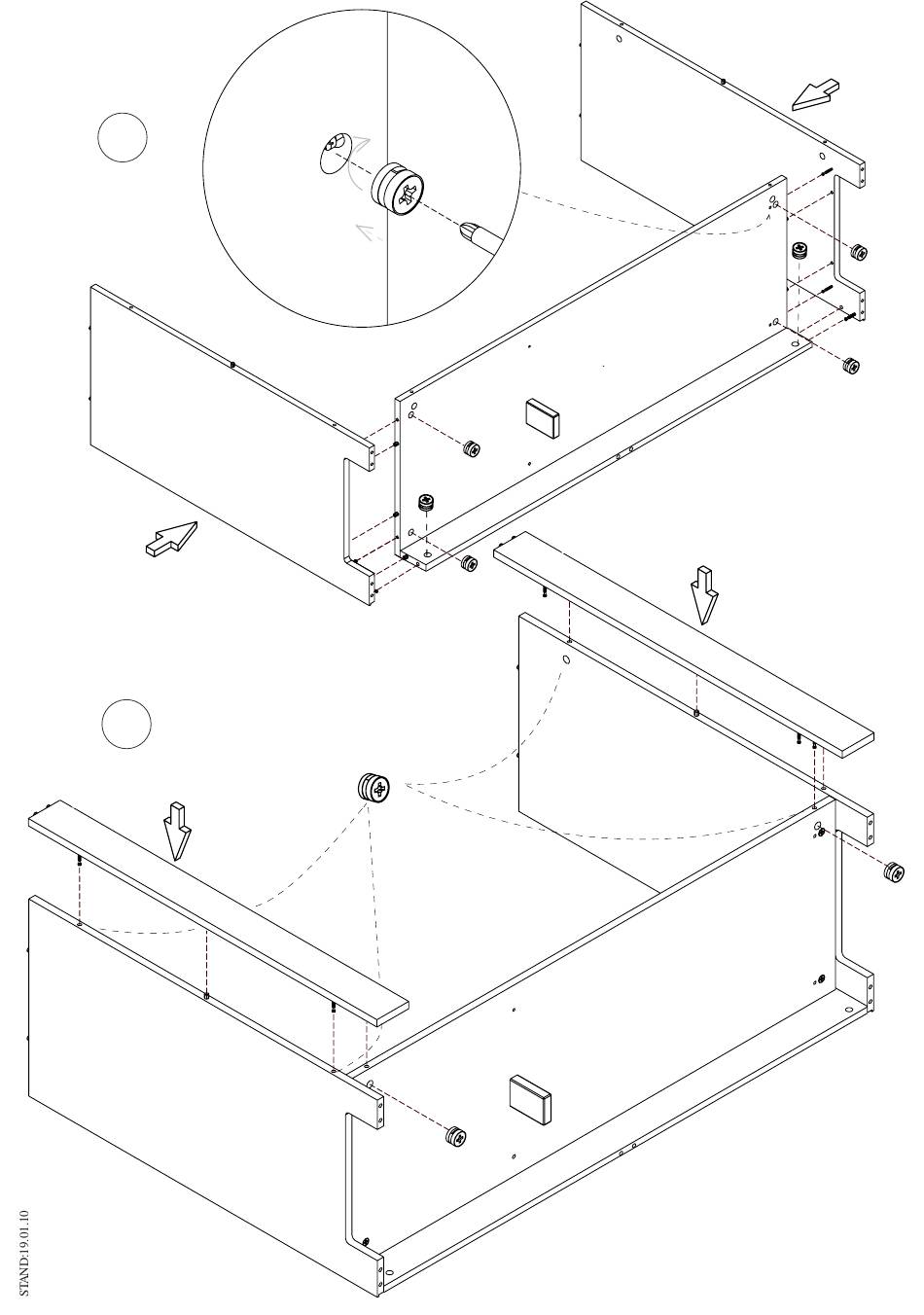 STAND:19.01.10