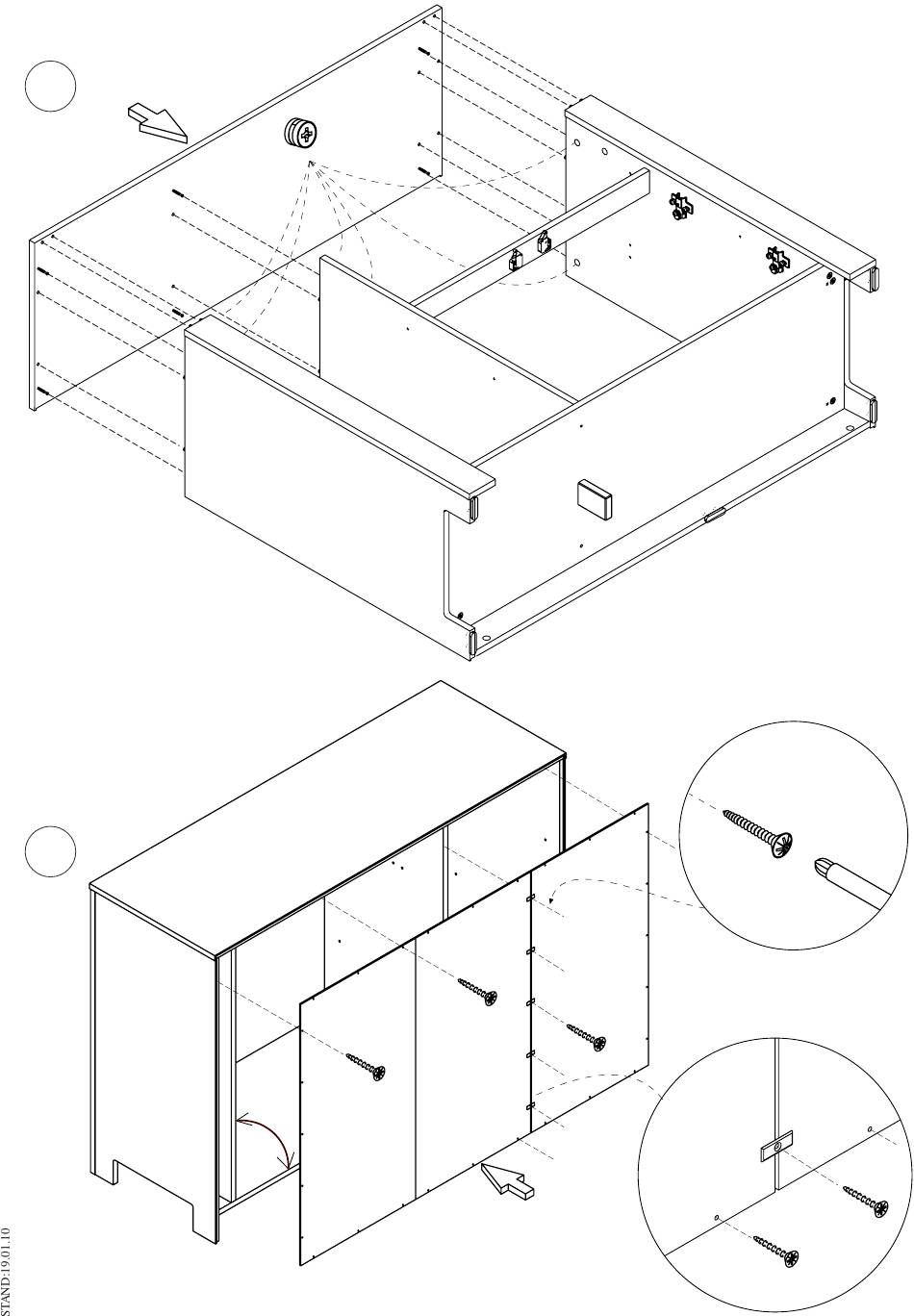 STAND:19.01.10