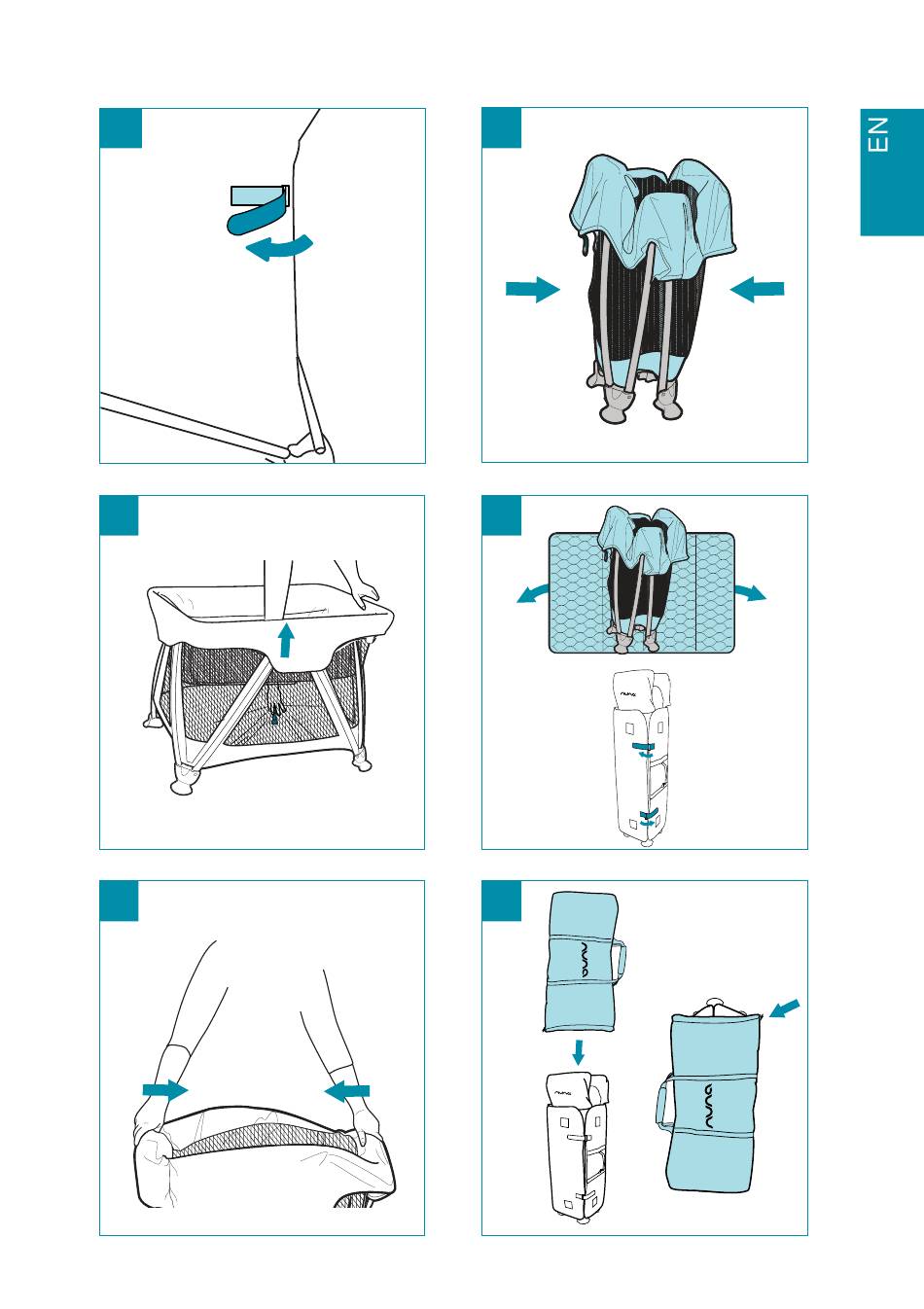 EN

nuna

nuna

nuna

nuna