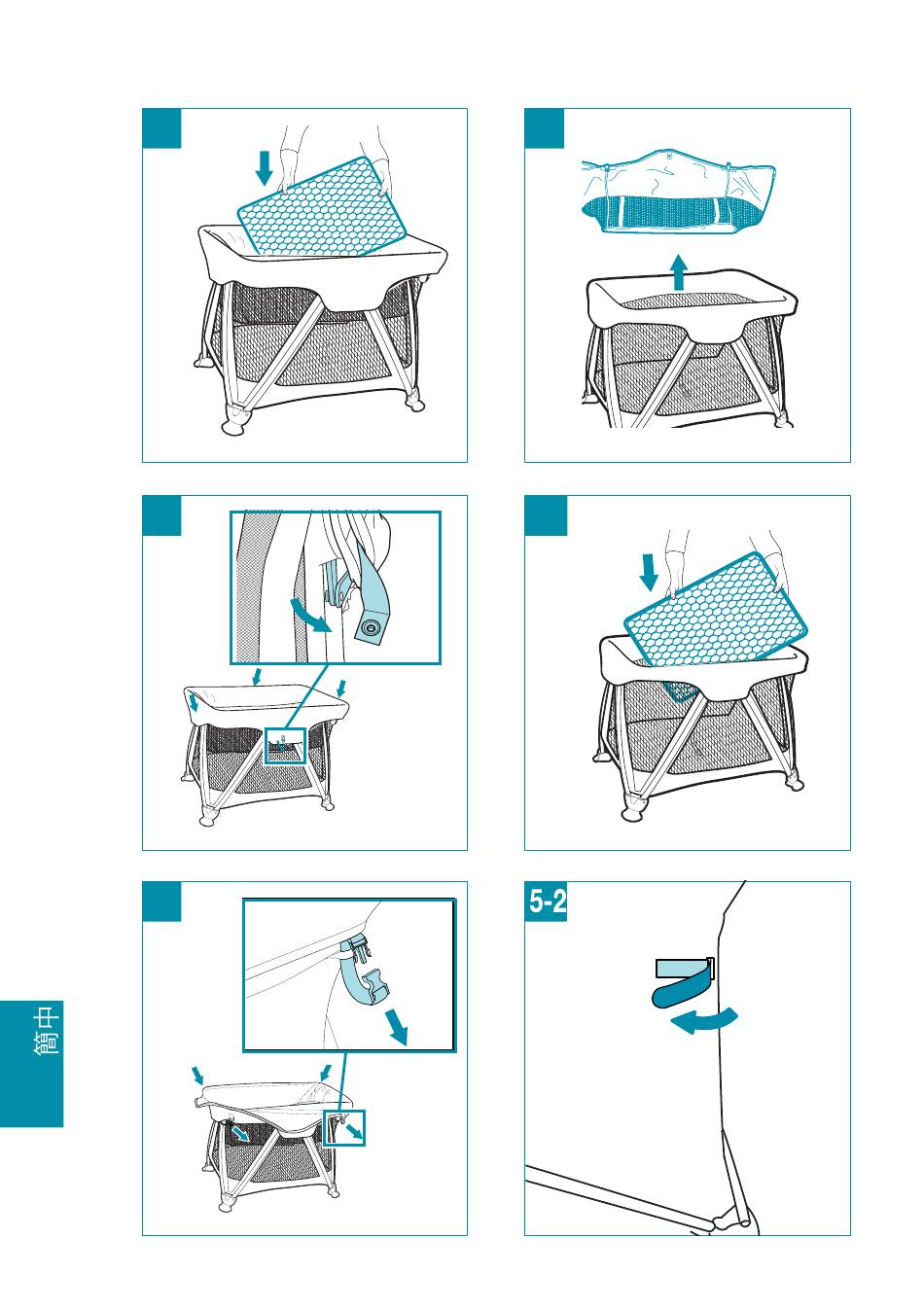 5-2

簡中