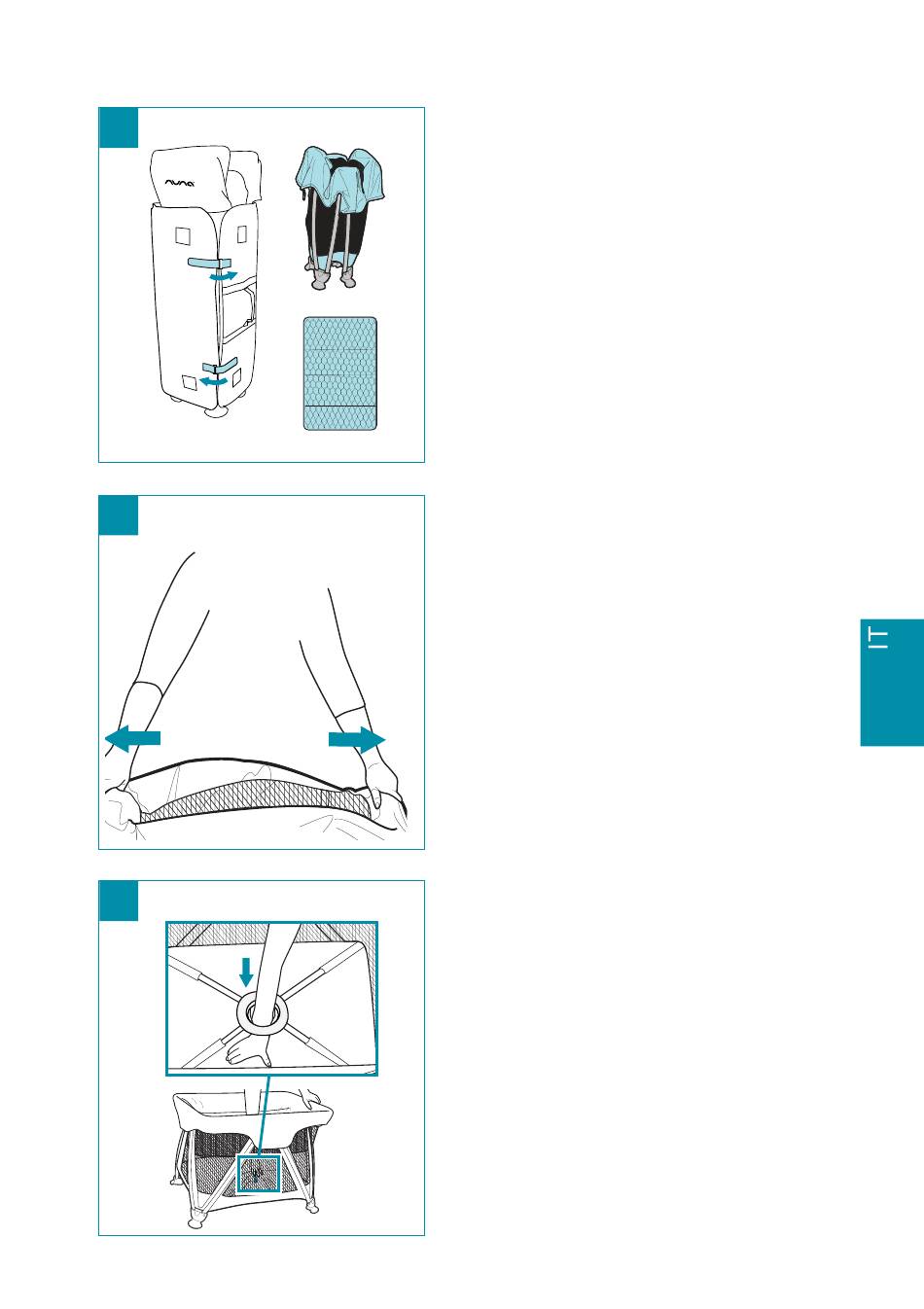 nuna

IT