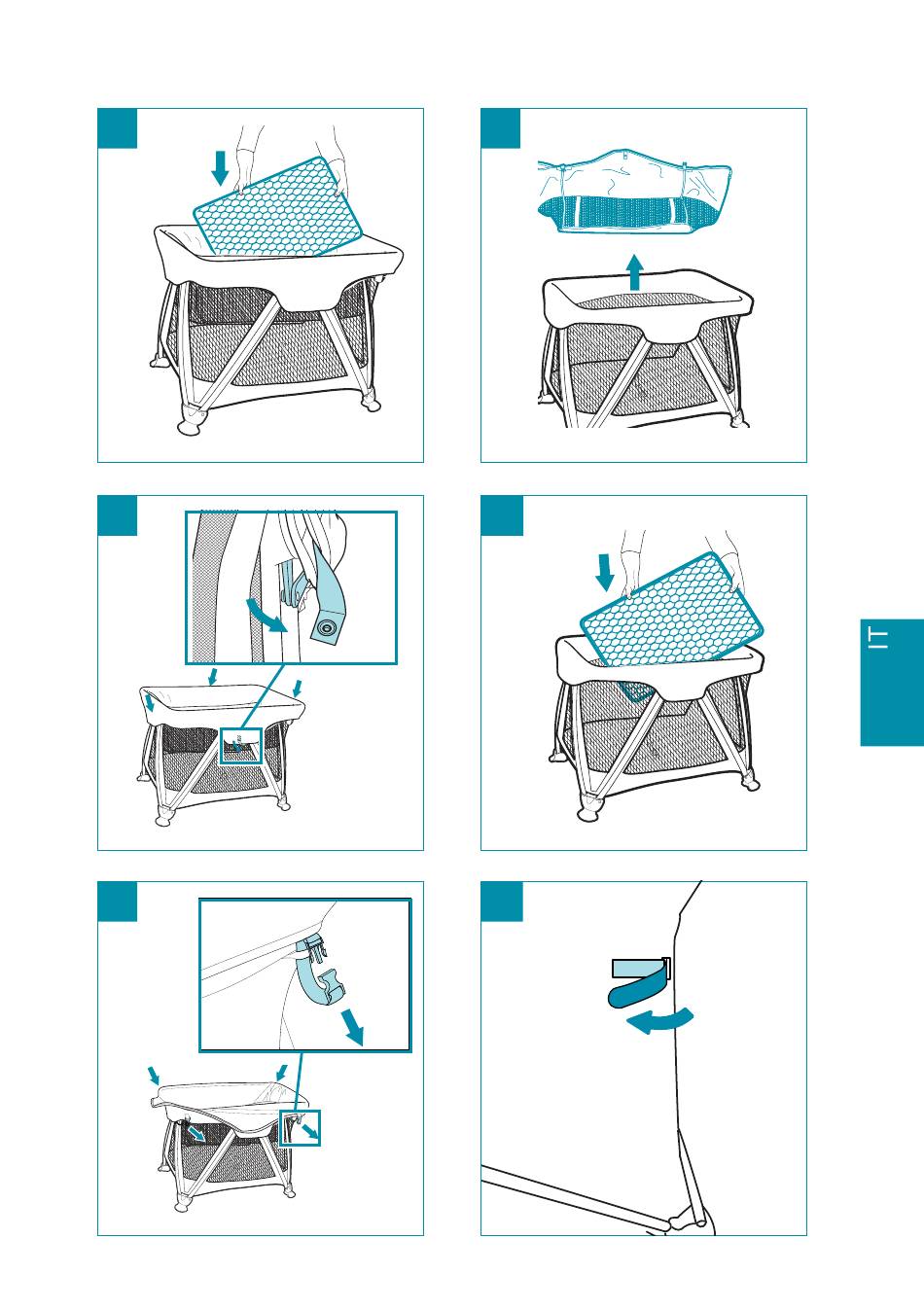 IT