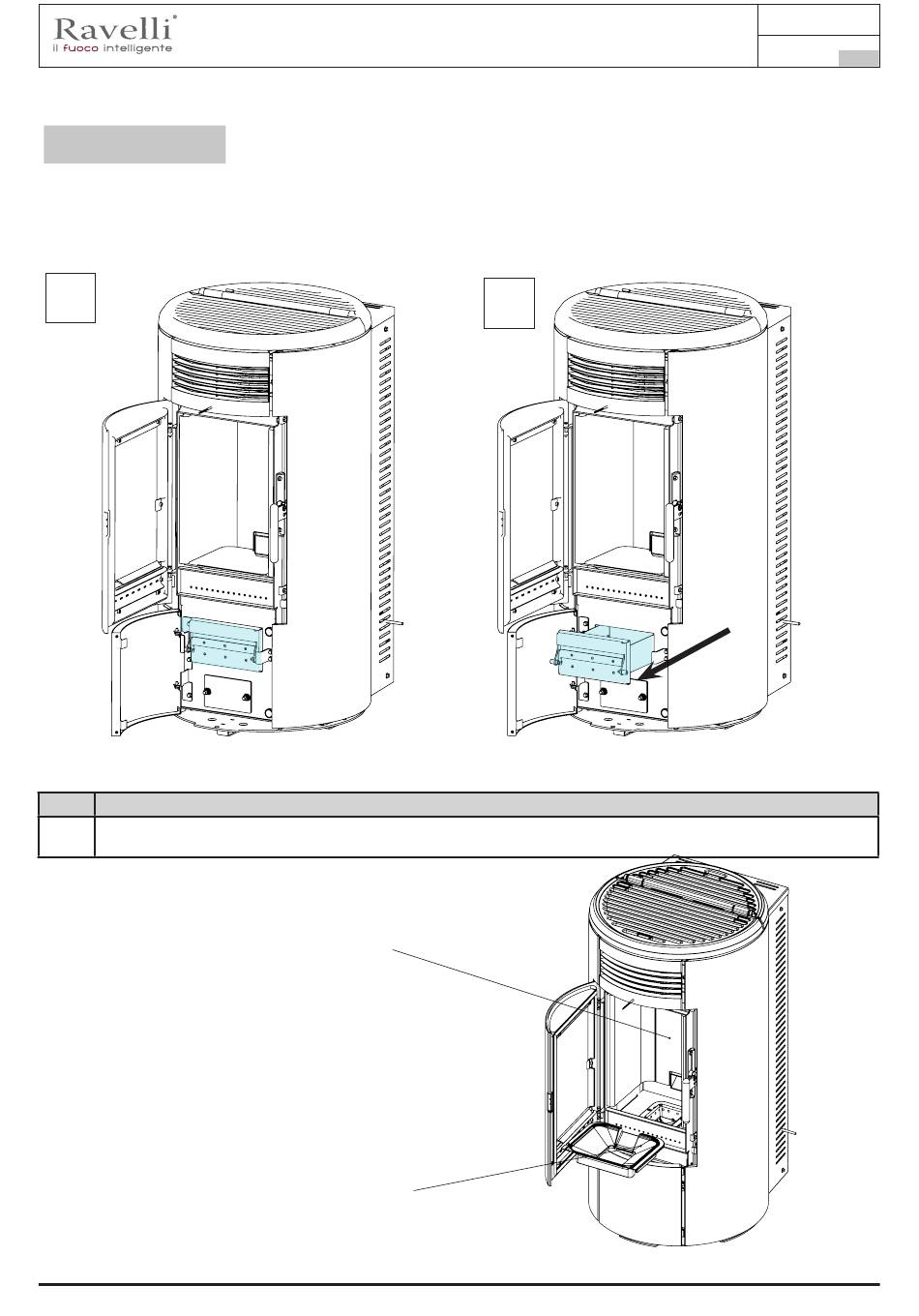 Ravelli®
il fuoco intelligente