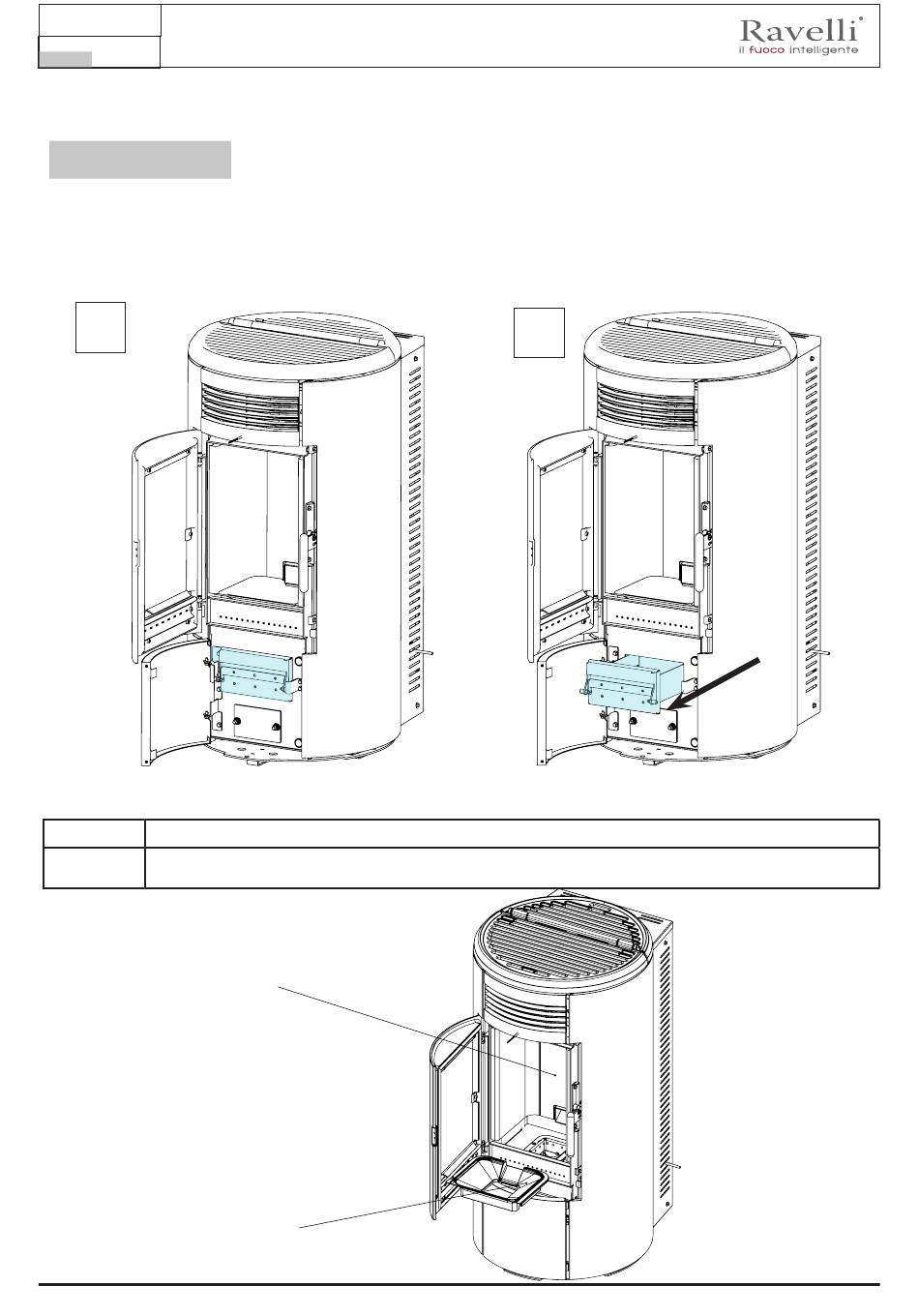 Ravelli®
il fuoco intelligente