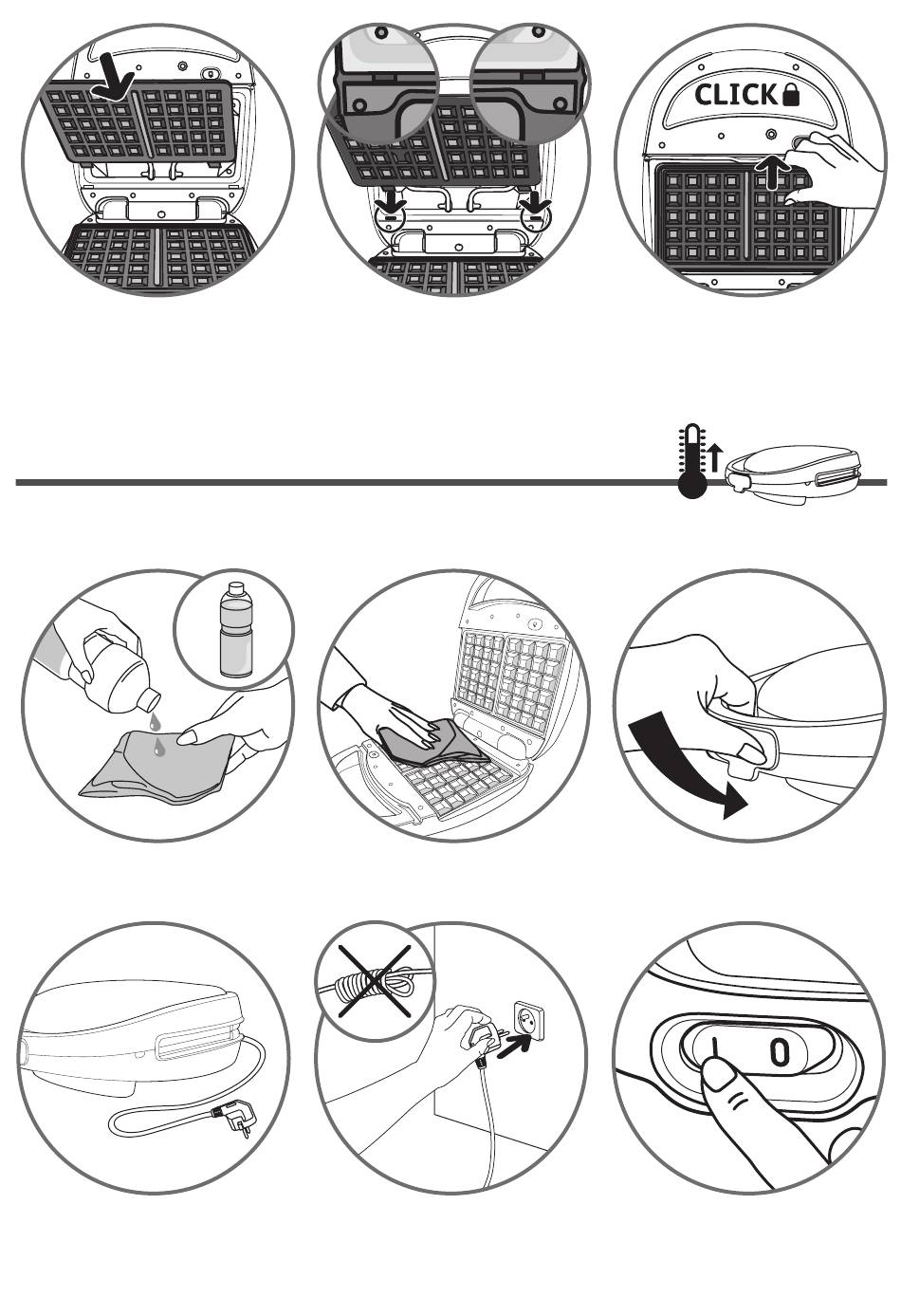 CLICK

I
0