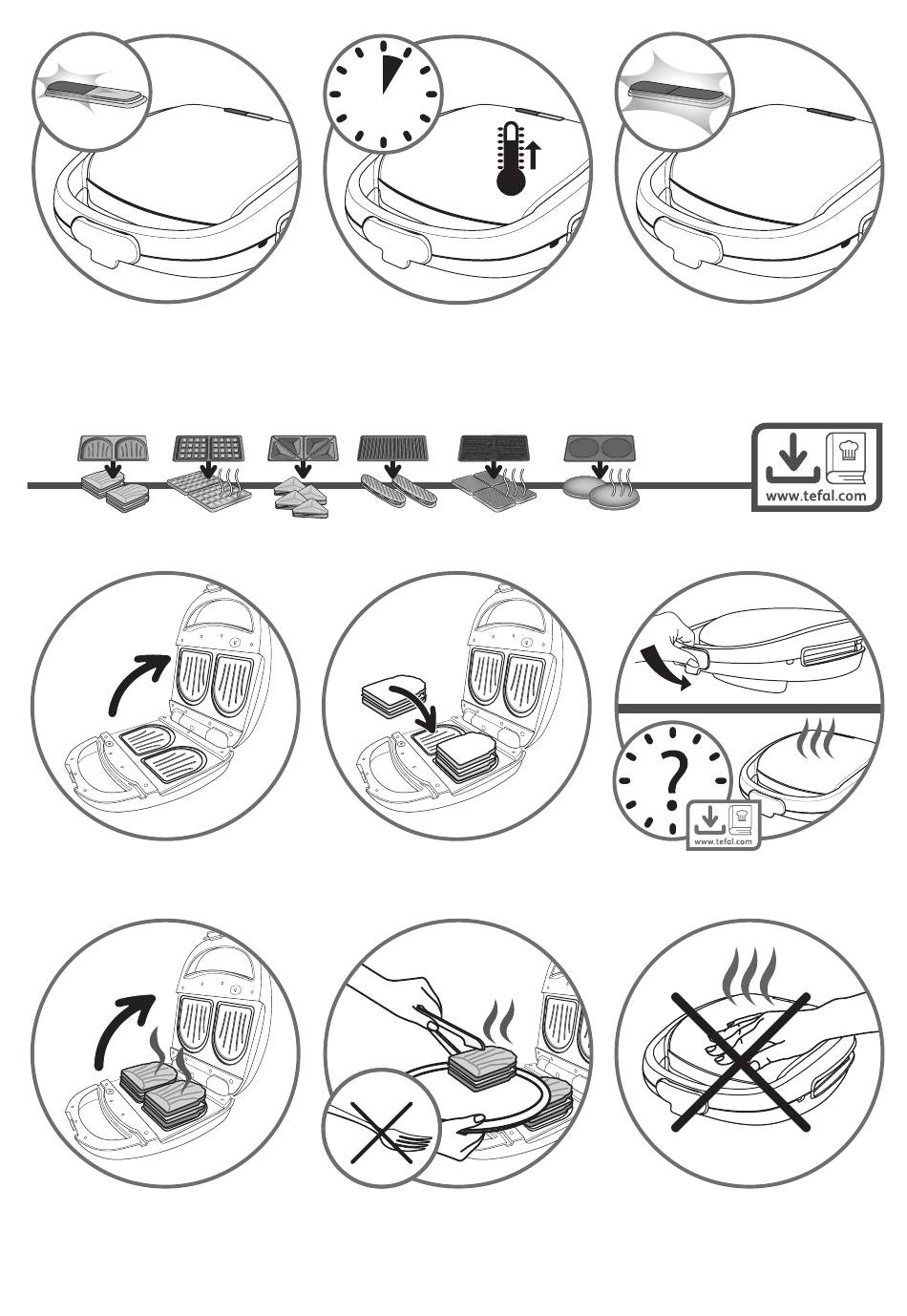 www.tefal.com

?

www.tefal.com