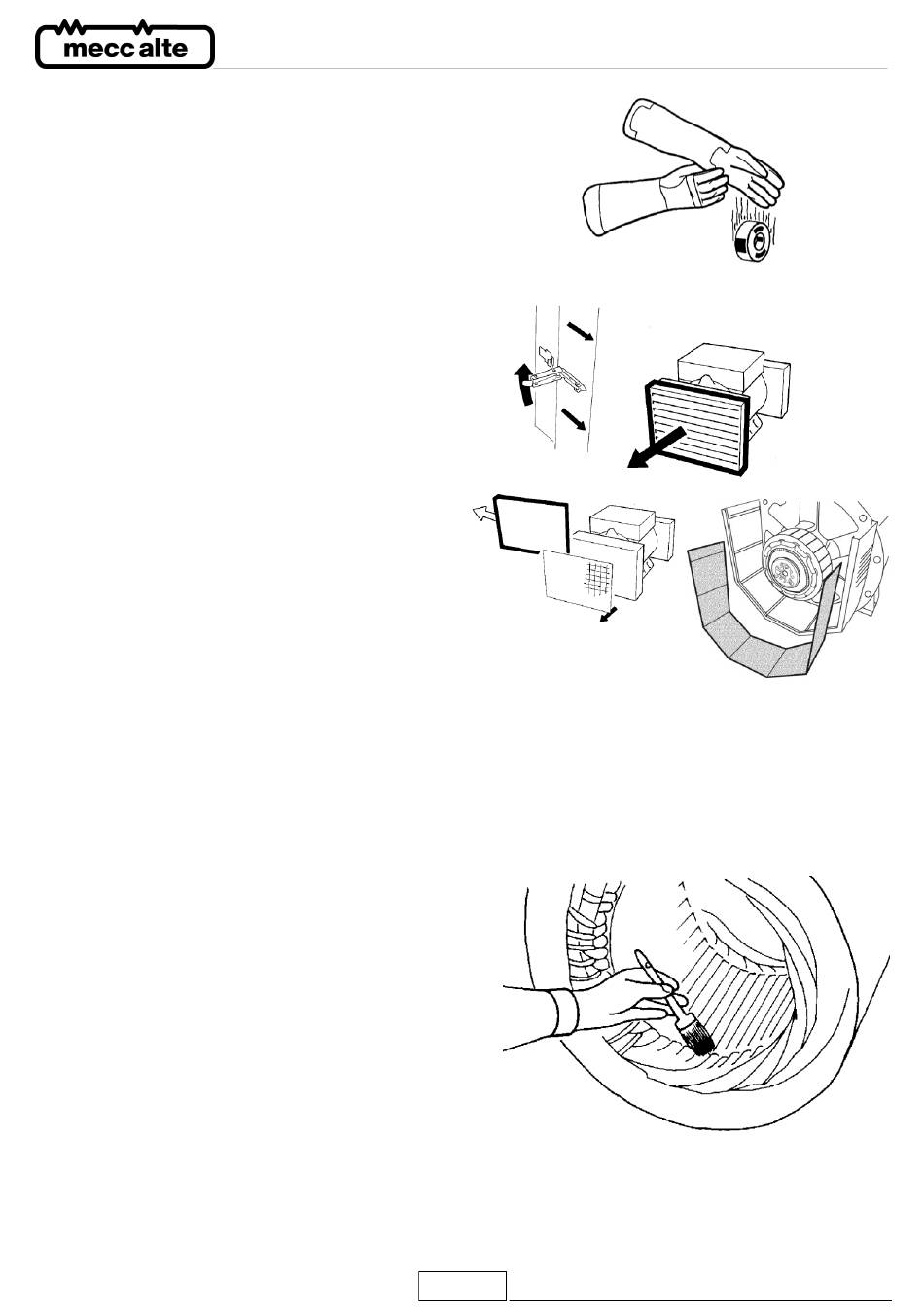 mecc alte