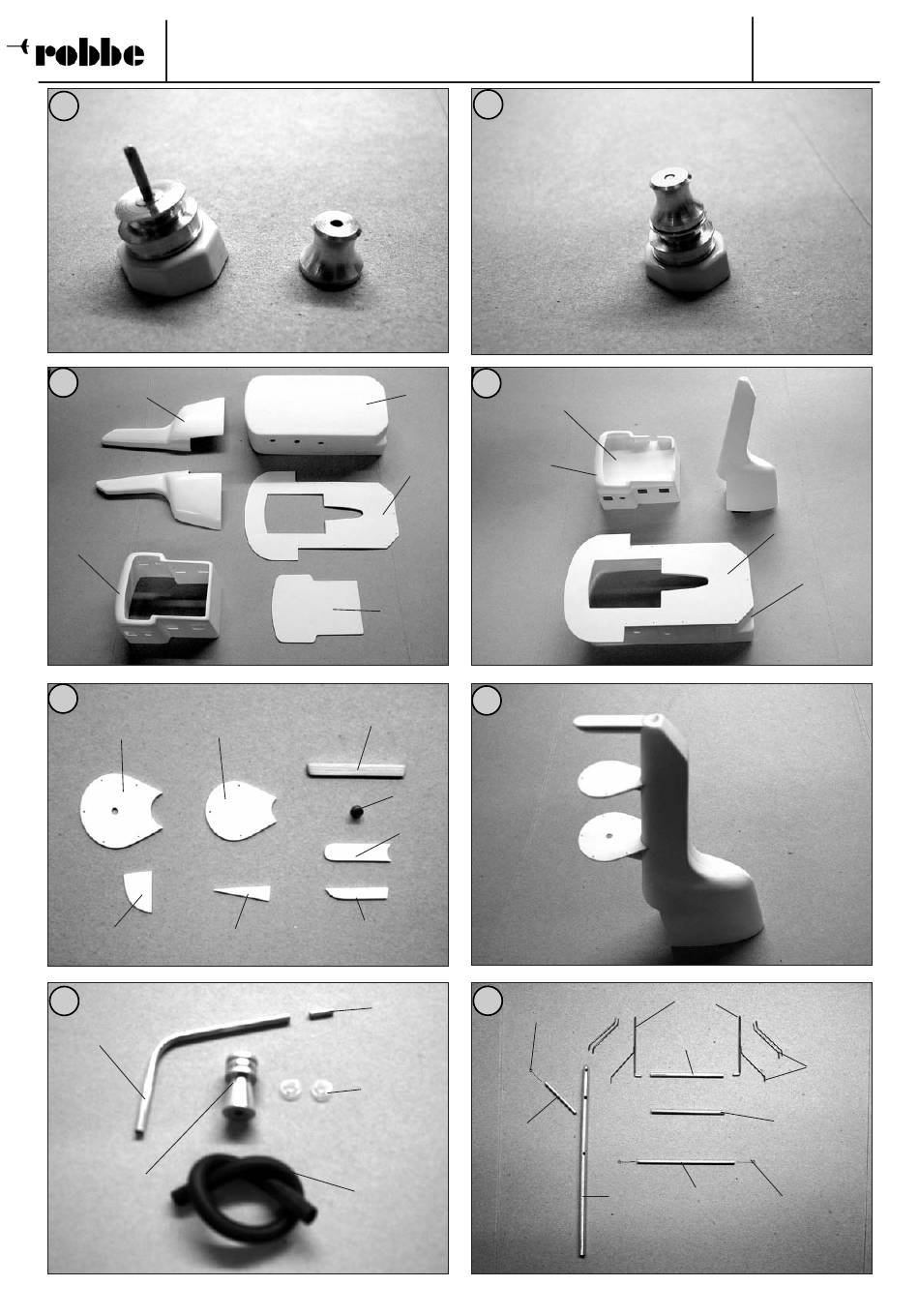 robbe