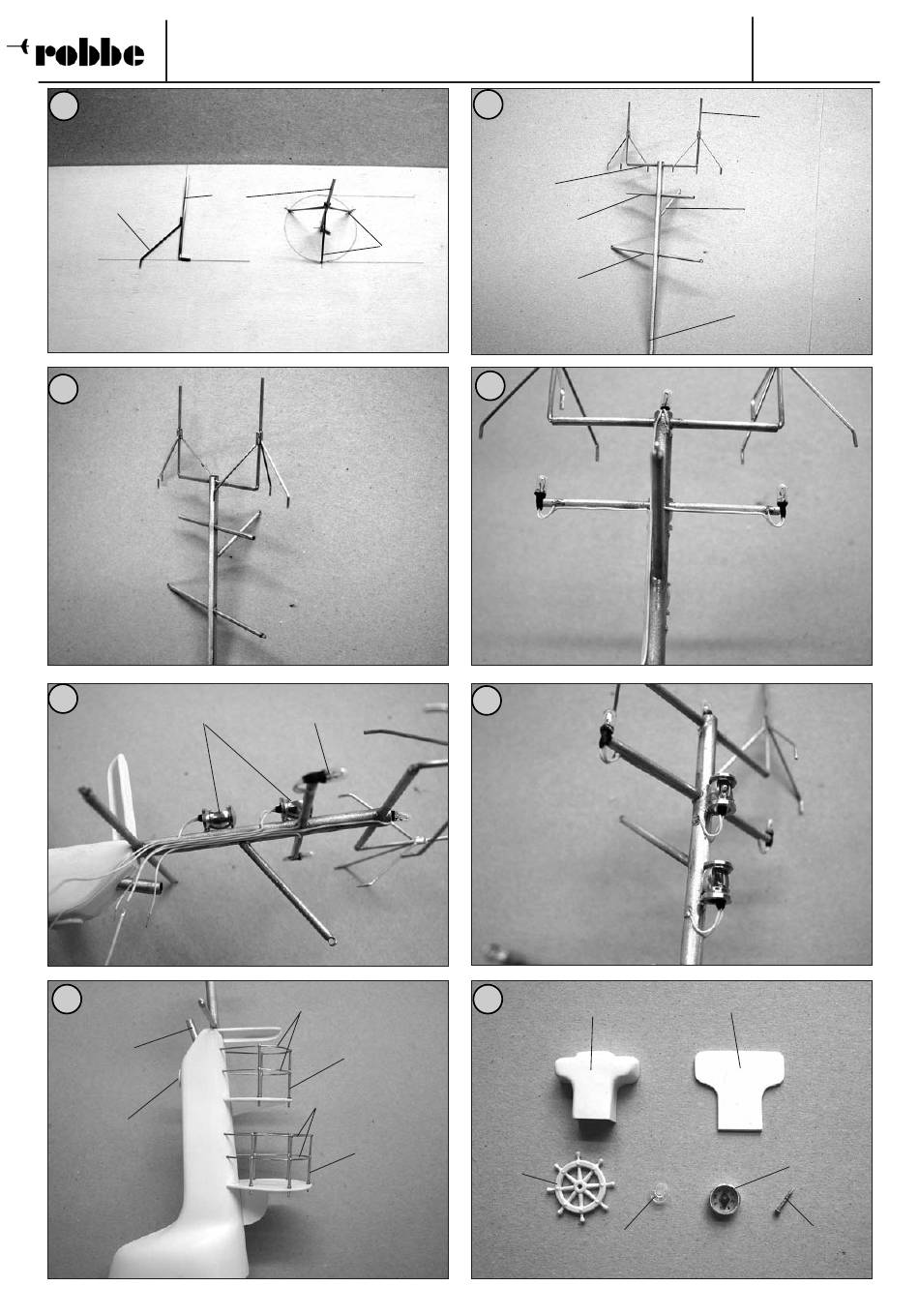 robbe