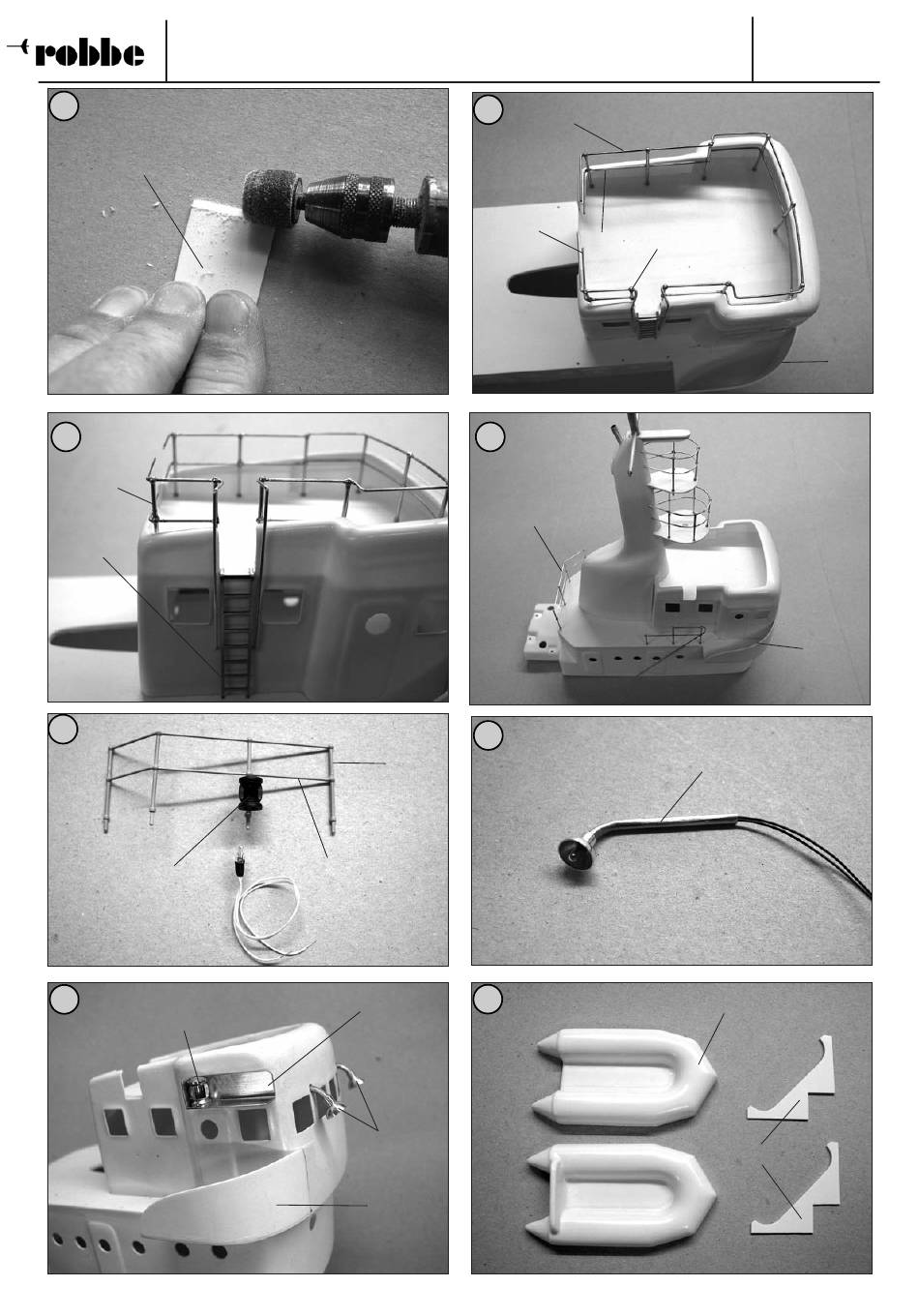 robbe