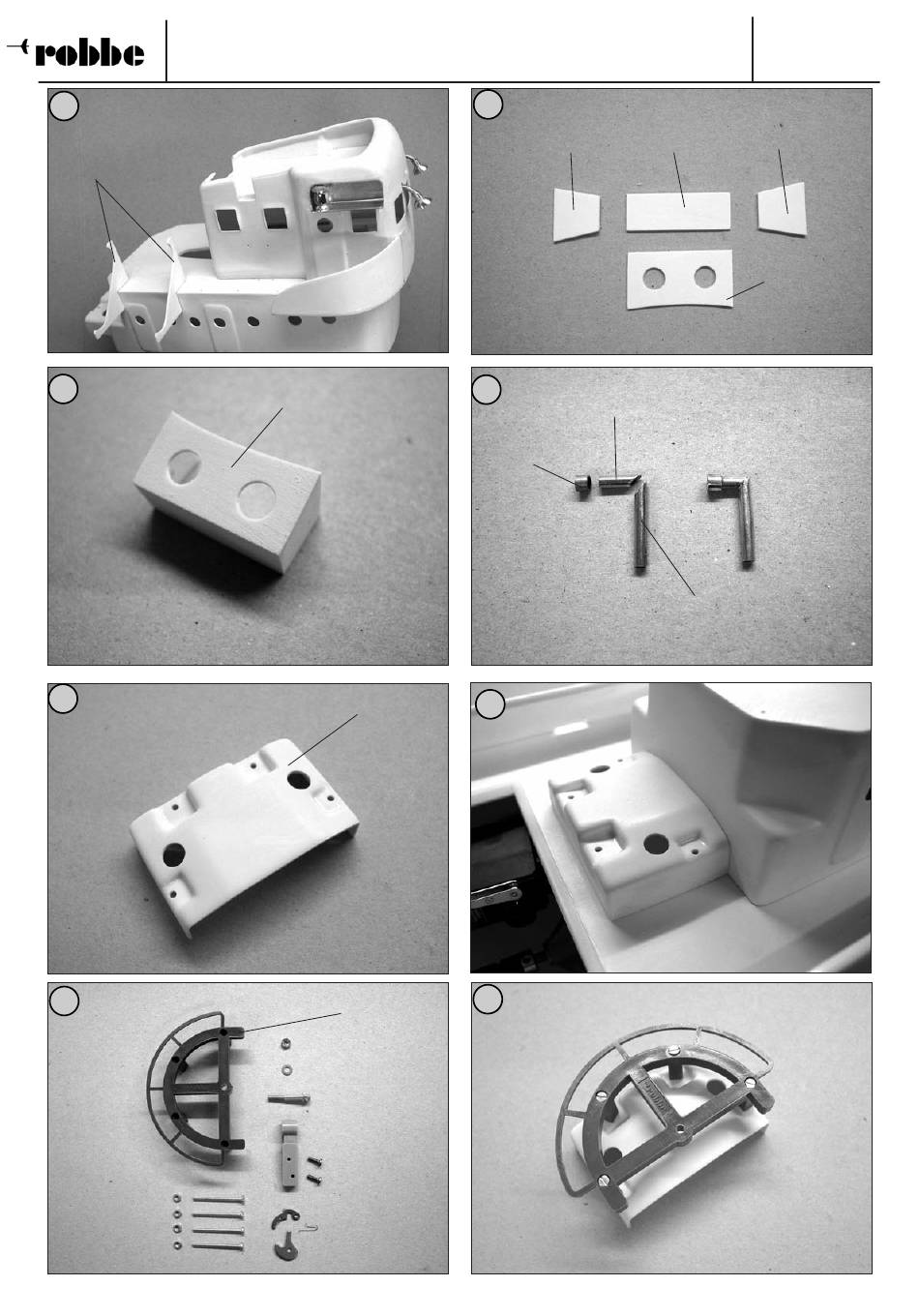 robbe