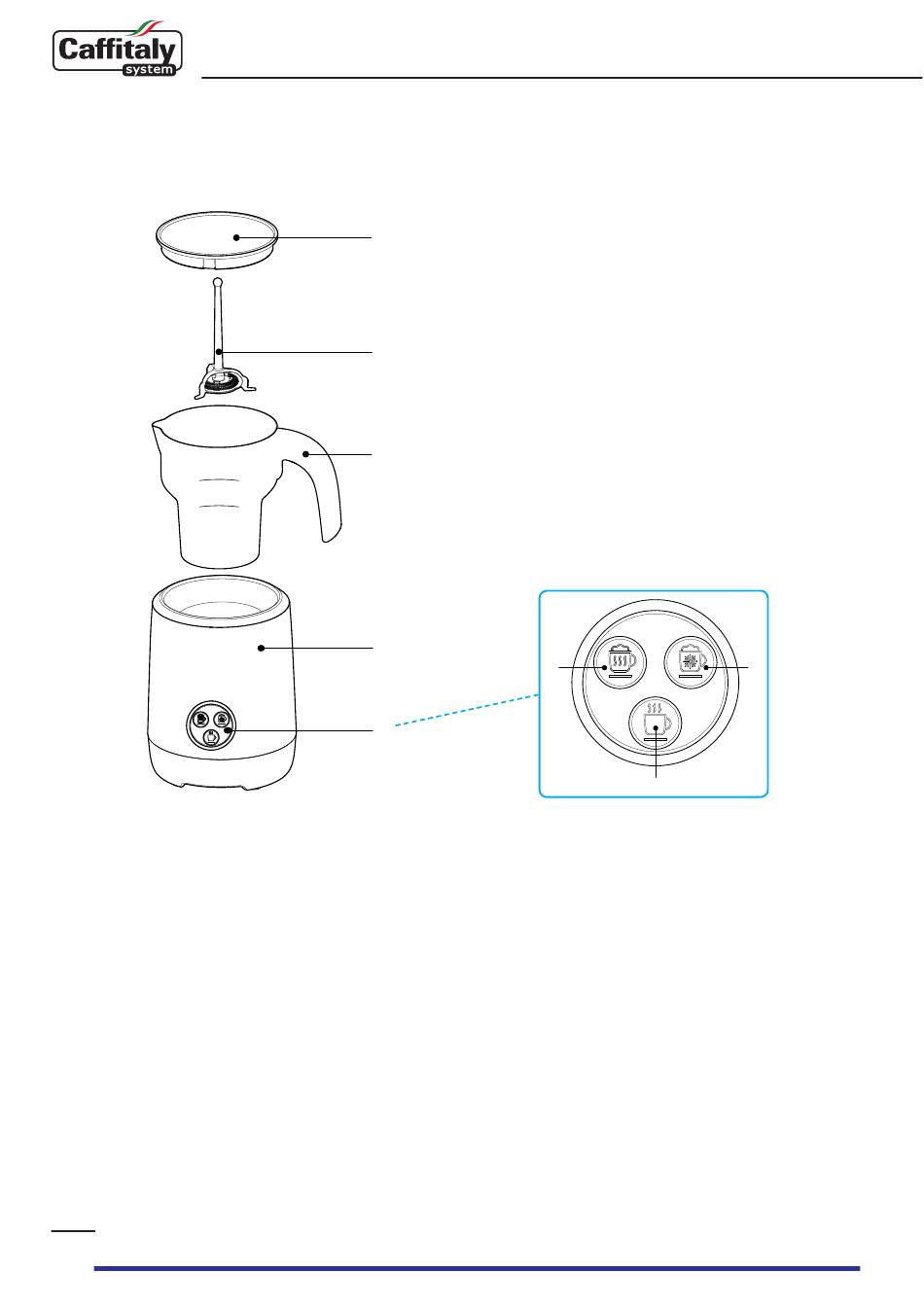 Caffitaly
system