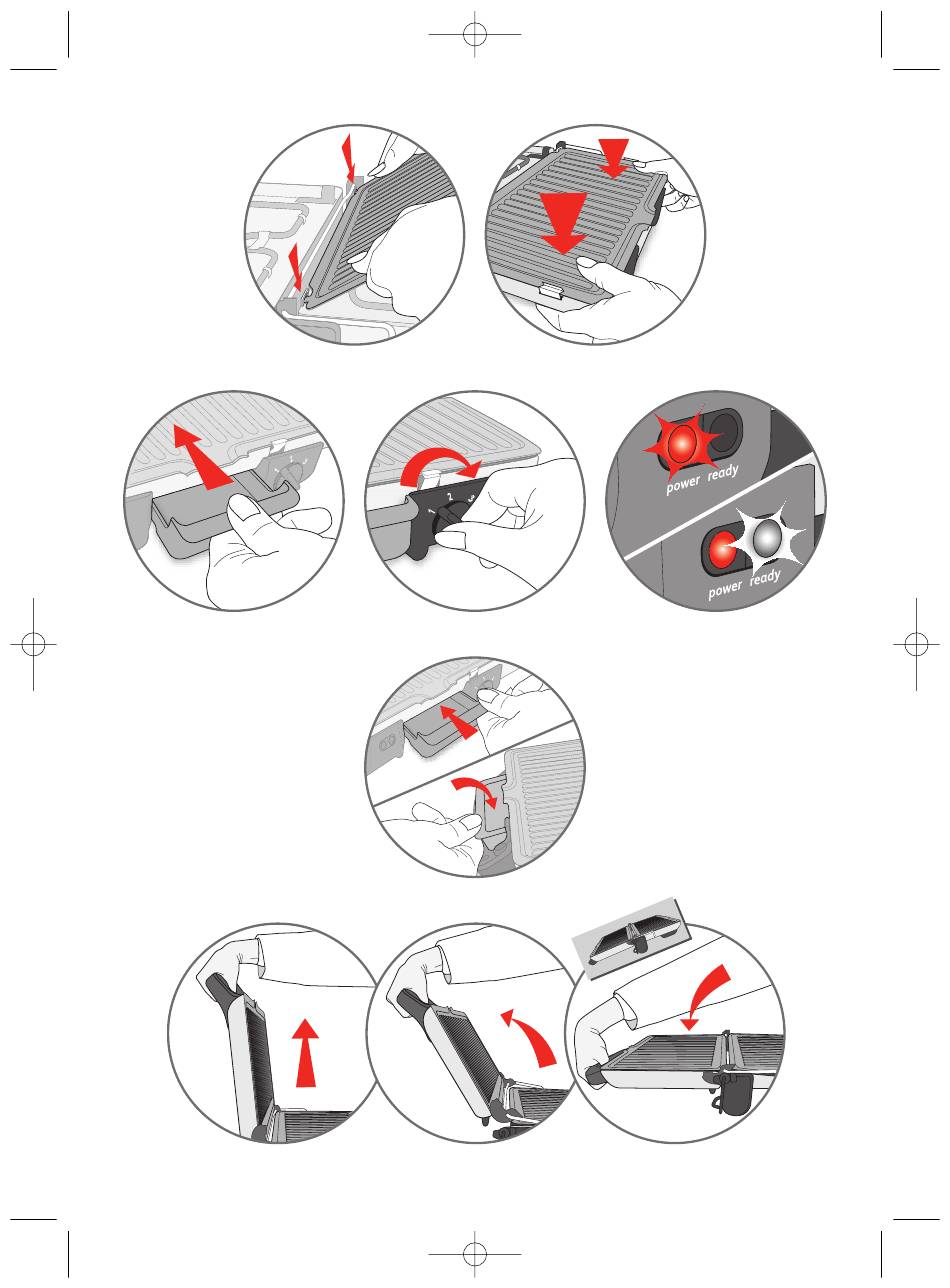 1 2 3

power ready

power ready