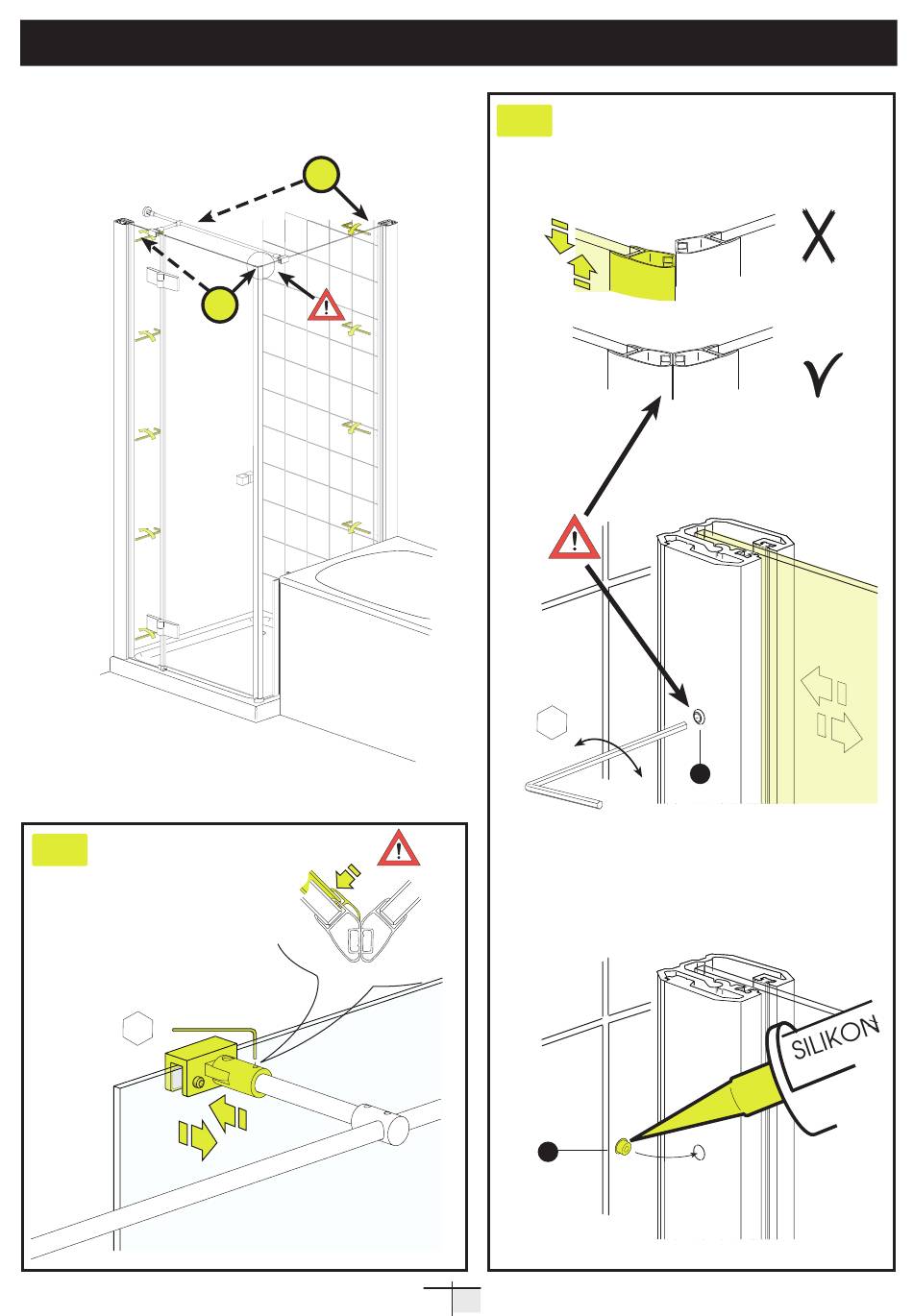 SILIKON