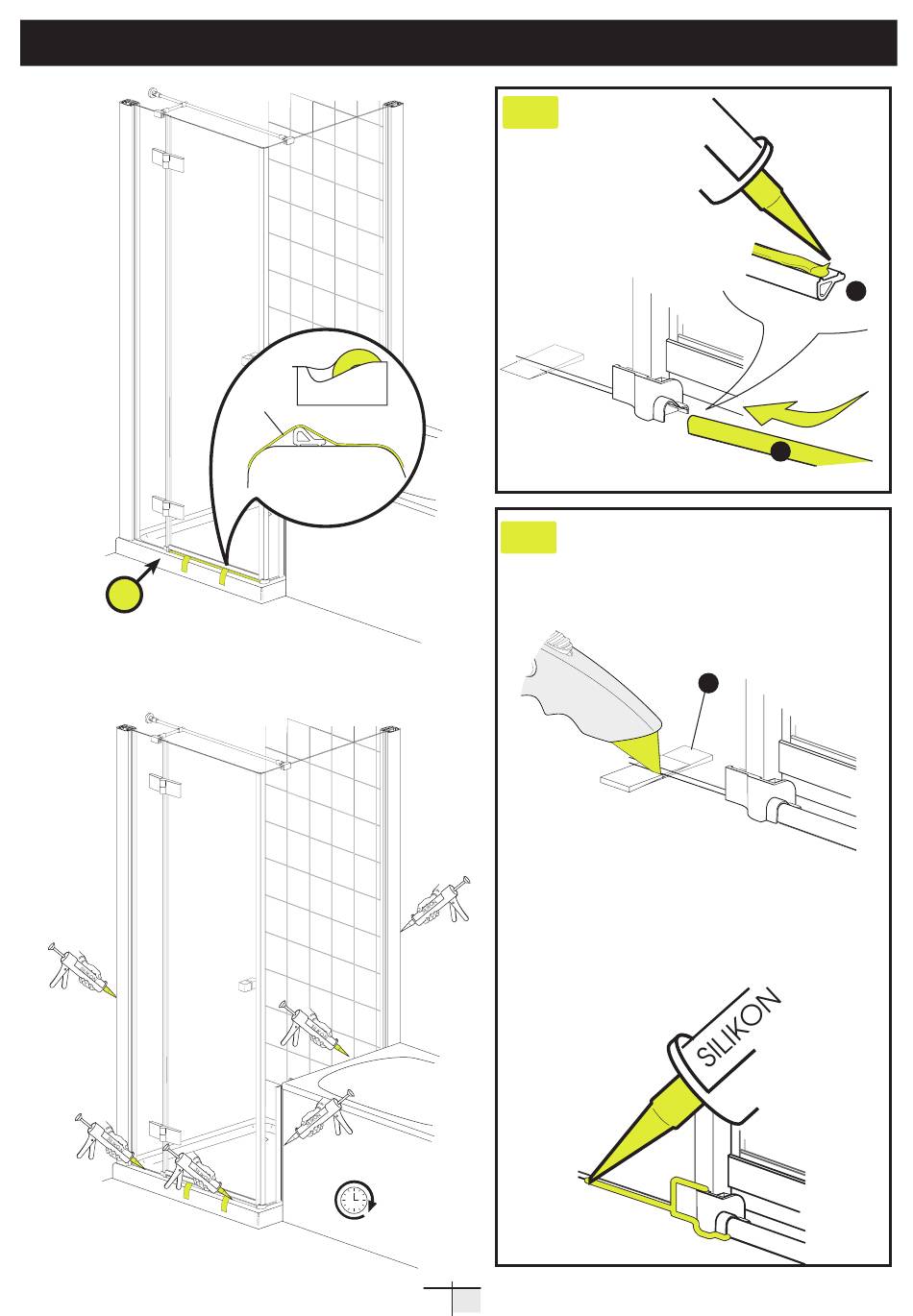 SILIKON