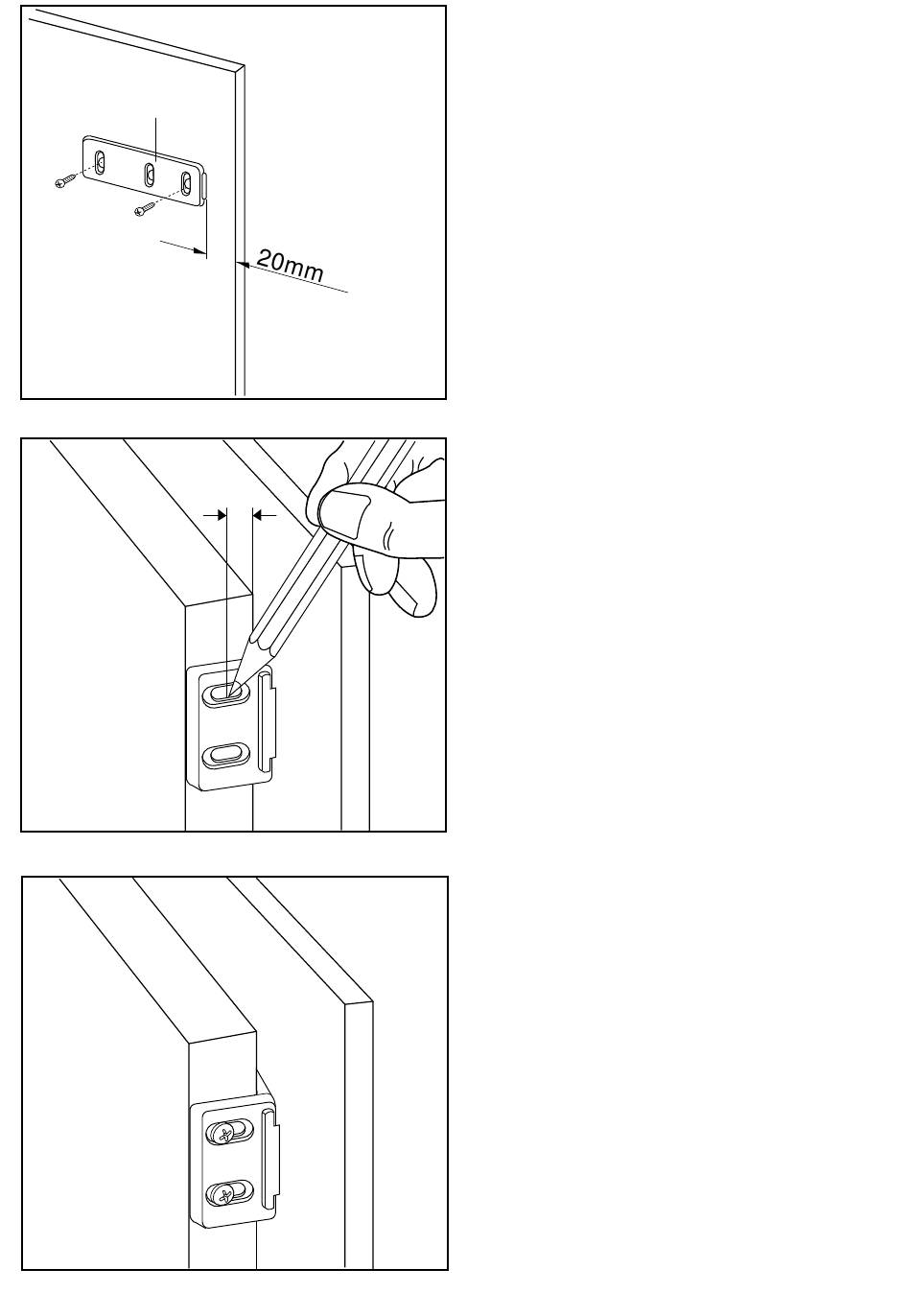 20mm