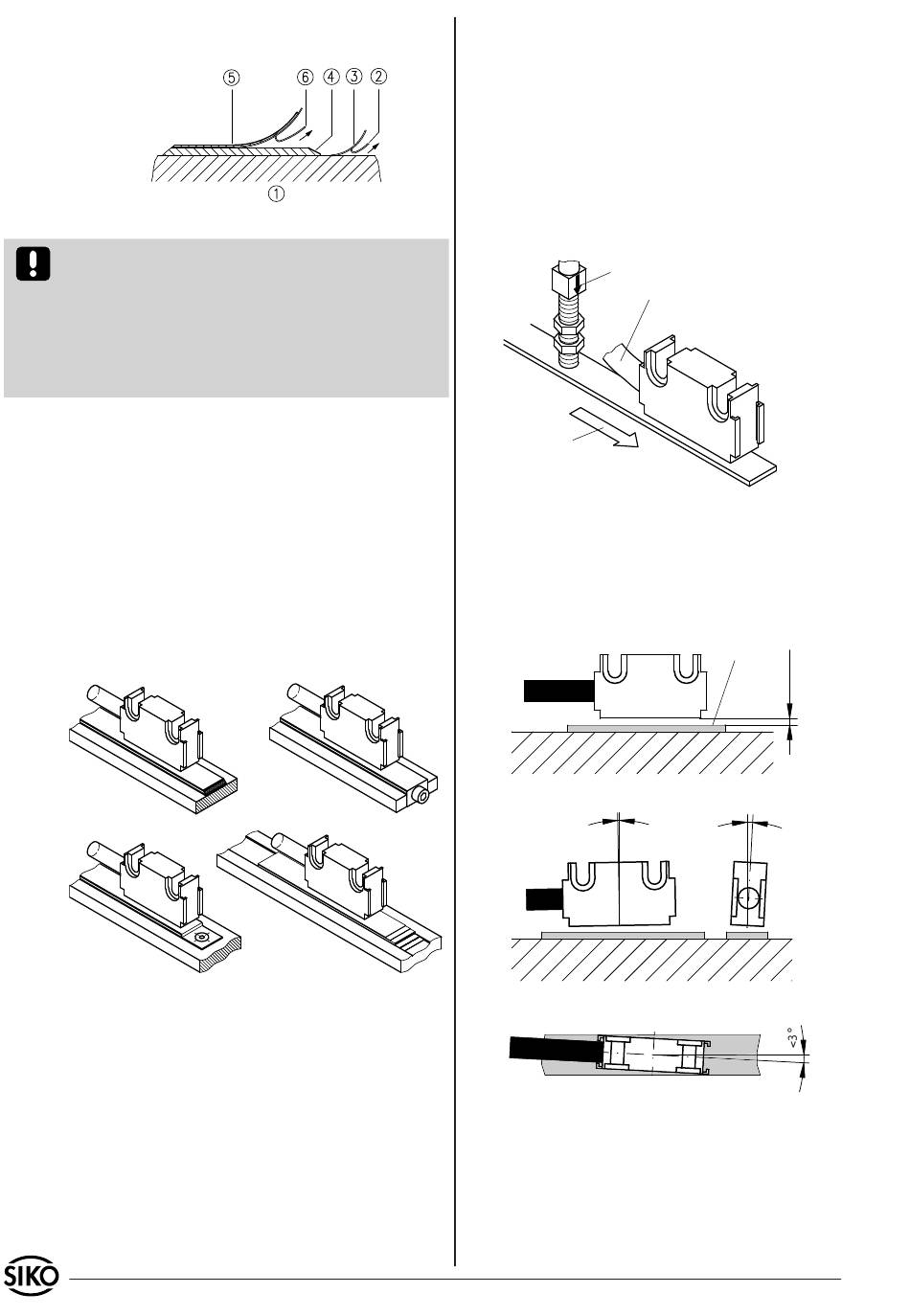 ⑤ ⑥ ④ ③ ②

①

<3°

SIKO